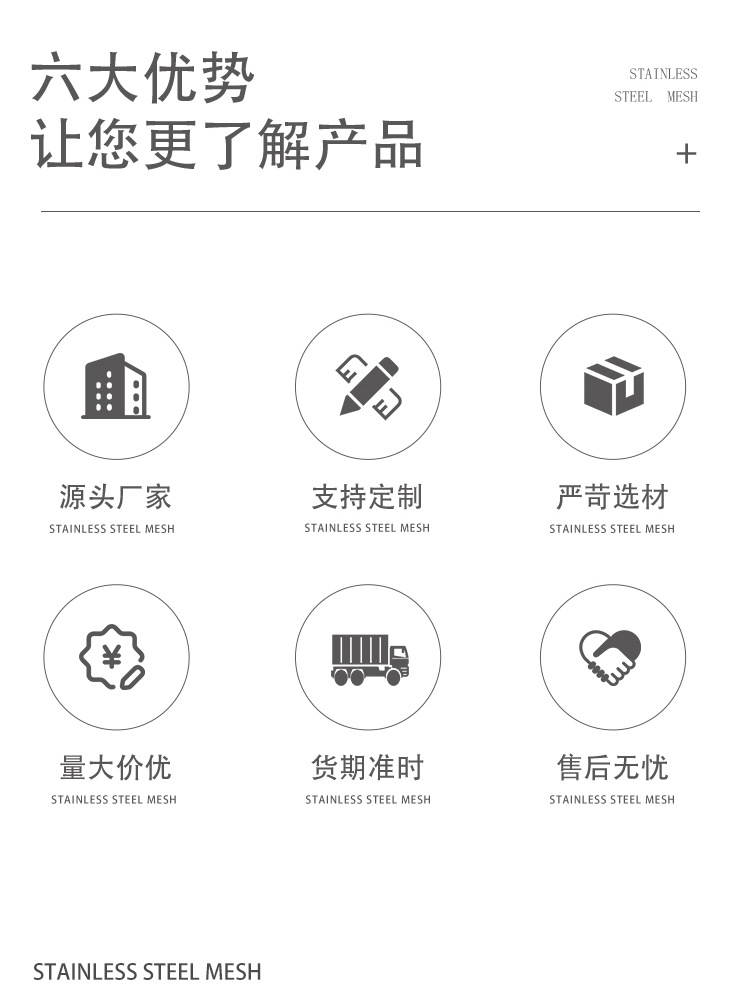 六大优势
让您更了解产品

STAINLESS
STEEL MESH

+

源头厂家
STAINLESS STEEL MESH

支持定制
STAINLESS STEEL MESH

严苛选材
STAINLESS STEEL MESH

量大价优
STAINLESS STEEL MESH

货期准时
STAINLESS STEEL MESH

售后无忧
STAINLESS STEEL MESH

STAINLESS STEEL MESH