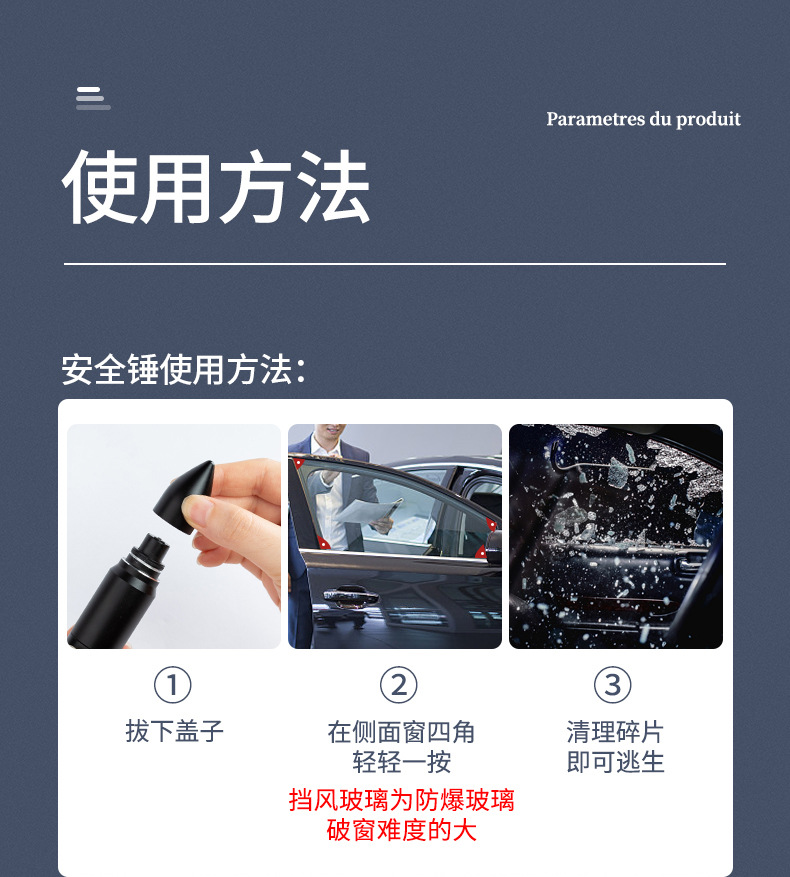 Parametres du produit

使用方法

安全锤使用方法：

①
拔下盖子

②
在侧面窗四角
轻轻一按
挡风玻璃为防爆玻璃
破窗难度的大

③
清理碎片
即可逃生