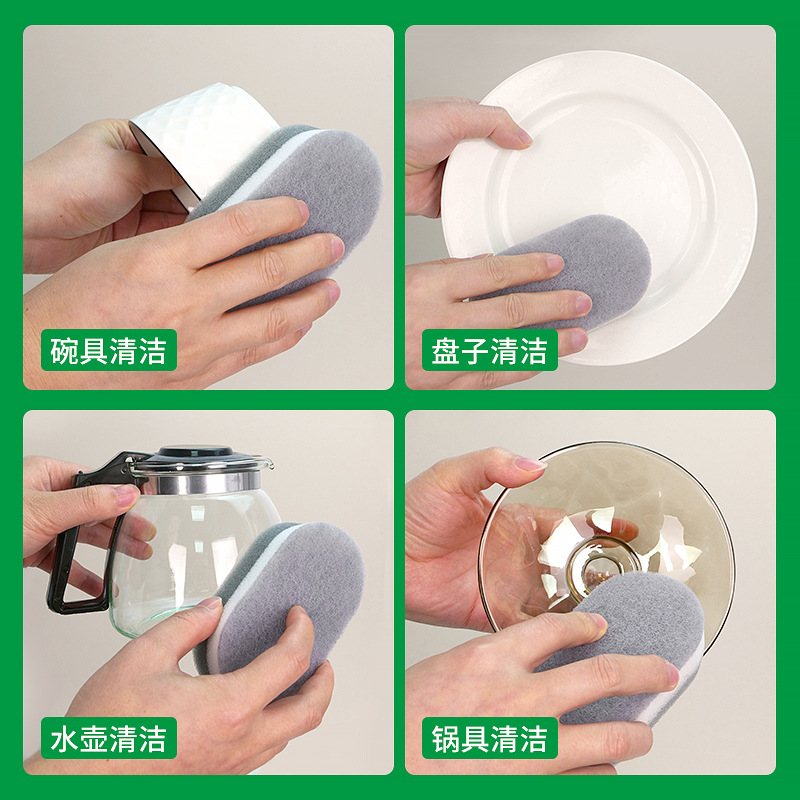 碗具清洁

盘子清洁

水壶清洁

锅具清洁