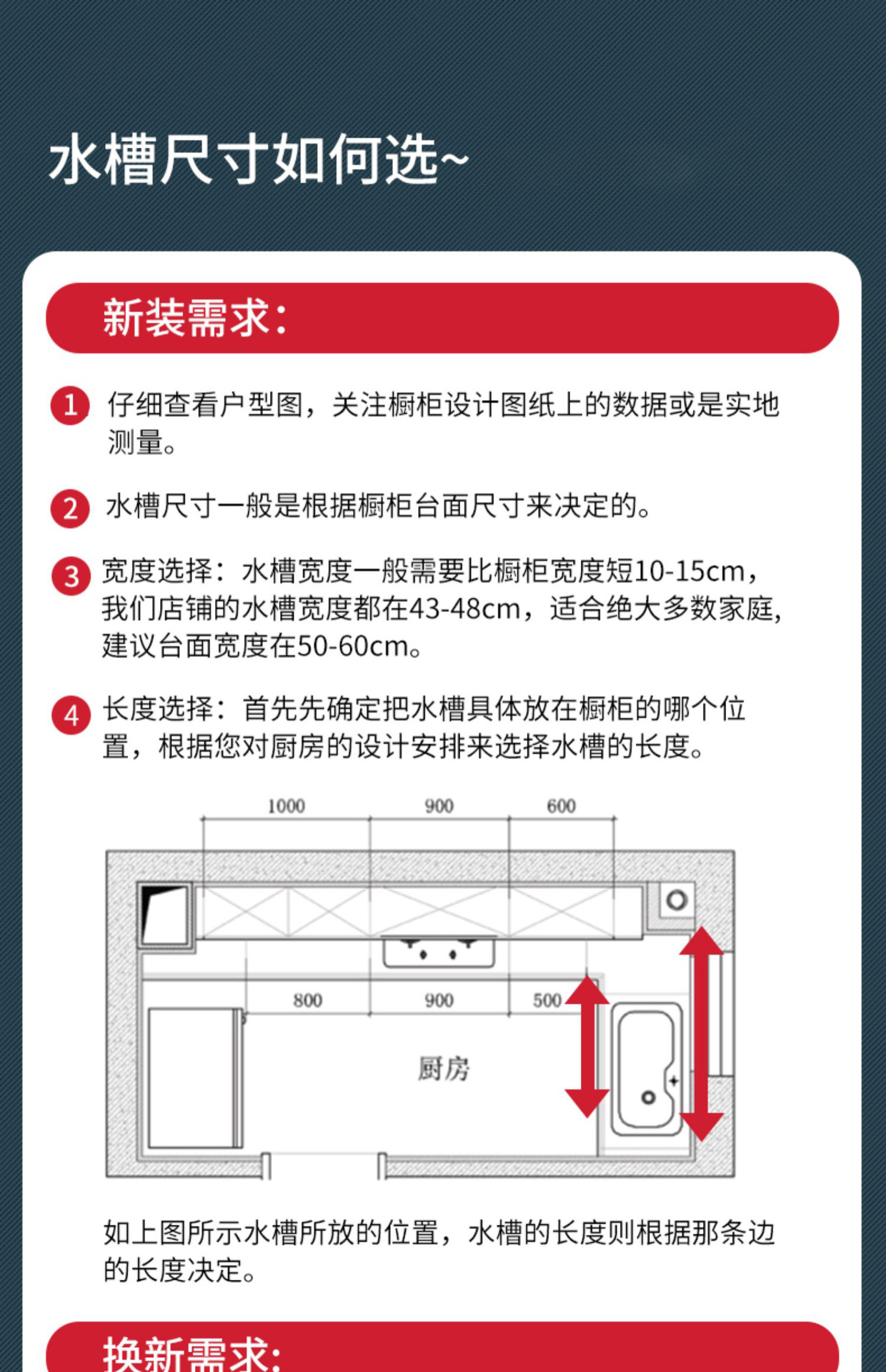 水槽尺寸如何选~

新装需求:

1 仔细查看户型图，关注橱柜设计图纸上的数据或是实地测量。

2 水槽尺寸一般是根据橱柜台面尺寸来决定的。

3 宽度选择：水槽宽度一般需要比橱柜宽度短10-15cm，我们店铺的水槽宽度都在43-48cm，适合绝大多数家庭，建议台面宽度在50-60cm。

4 长度选择：首先先确定把水槽具体放在橱柜的哪个位置，根据您对厨房的设计安排来选择水槽的长度。

1000
900
600
800
900
500
厨房

如上图所示水槽所放的位置，水槽的长度则根据那条边的长度决定。

换新需求: