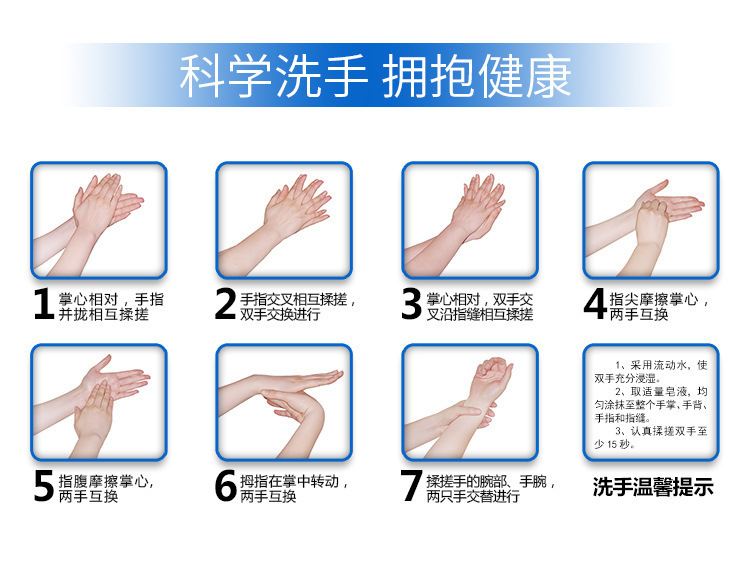 科学洗手 拥抱健康

1 掌心相对，手指并拢相互揉搓

2 手指交叉相互揉搓，双手交换进行

3 掌心相对，双手交叉沿指缝相互揉搓

4 指尖摩擦掌心，两手互换

5 指腹摩擦掌心，两手互换

6 拇指在掌中转动，两手互换

7 揉搓手的腕部、手腕，两只手交替进行

1、采用流动水，使双手充分浸湿。
2、取适量皂液，均匀涂抹至整个手掌、手背、手指和指缝。
3、认真揉搓双手至少 15 秒。

洗手温馨提示