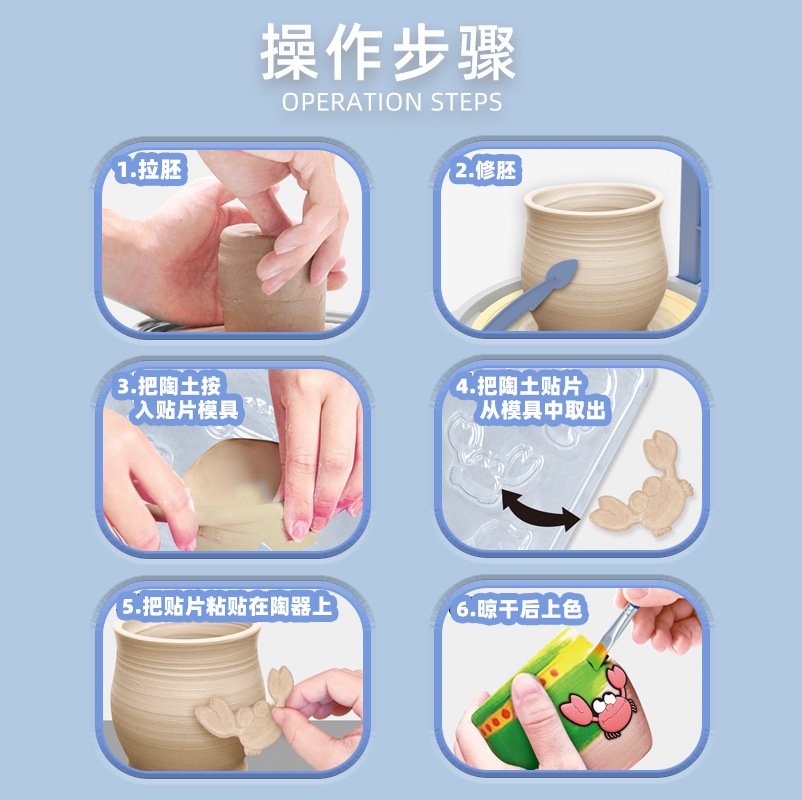 操作步骤
OPERATION STEPS

1.拉胚

2.修胚

3.把陶土按入贴片模具

4.把陶土贴片从模具中取出

5.把贴片粘贴在陶器上

6.晾干后上色