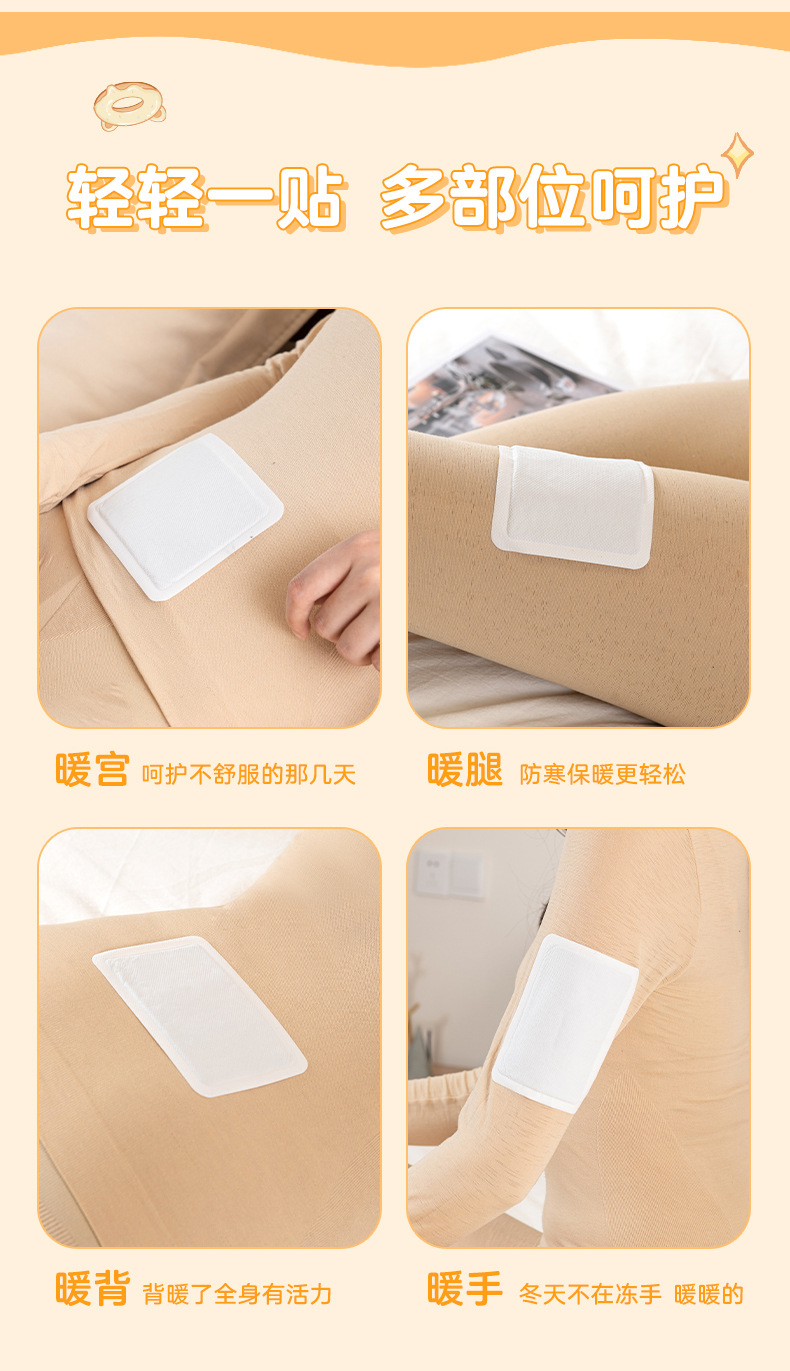 轻轻一贴 多部位呵护

暖宫 呵护不舒服的那几天

暖腿 防寒保暖更轻松

暖背 背暖了全身有活力

暖手 冬天不在冻手 暖暖的