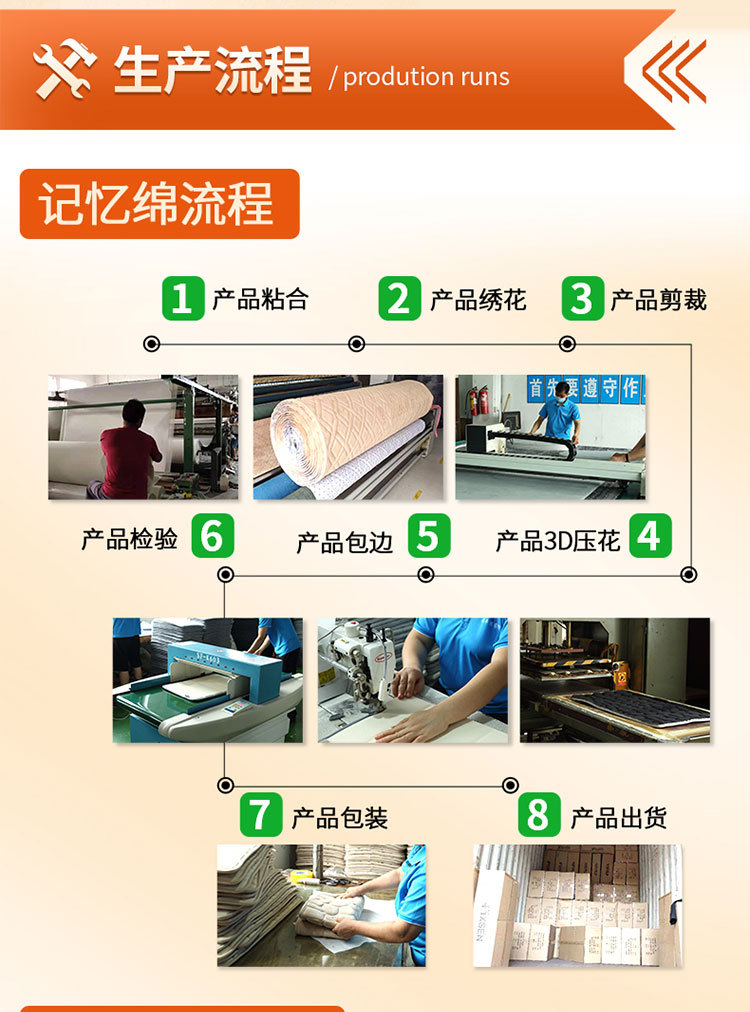 生产流程 / prodution runs

记忆绵流程

1 产品粘合
2 产品绣花
3 产品剪裁

首先要遵守作

产品检验 6
产品包边 5
产品3D压花 4

7 产品包装
8 产品出货