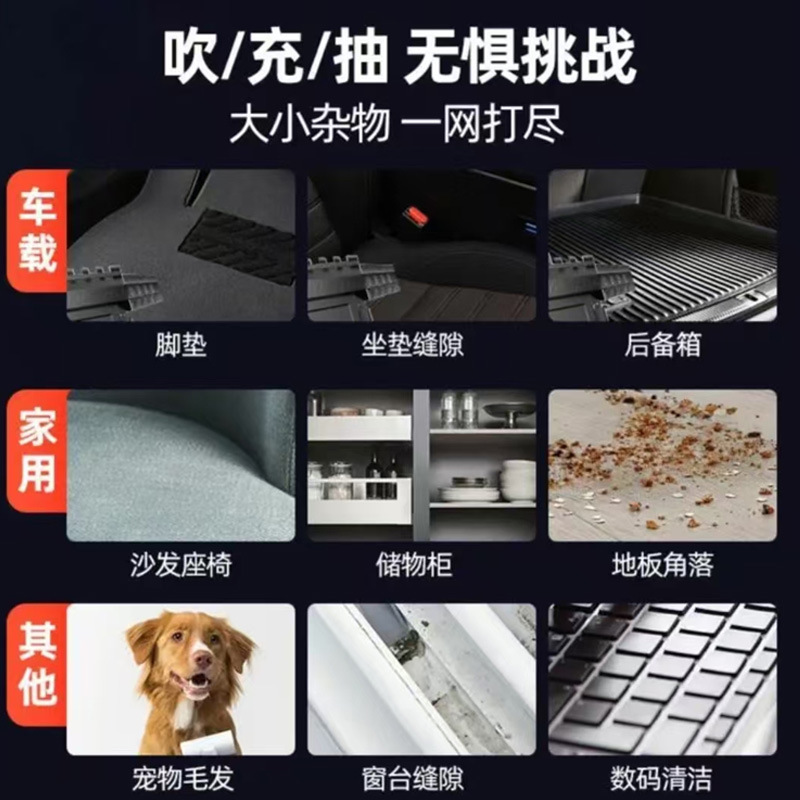 吹/充/抽 无惧挑战
大小杂物 一网打尽

车载

脚垫

坐垫缝隙

后备箱

家用

沙发座椅

储物柜

地板角落

其他

宠物毛发

窗台缝隙

数码清洁