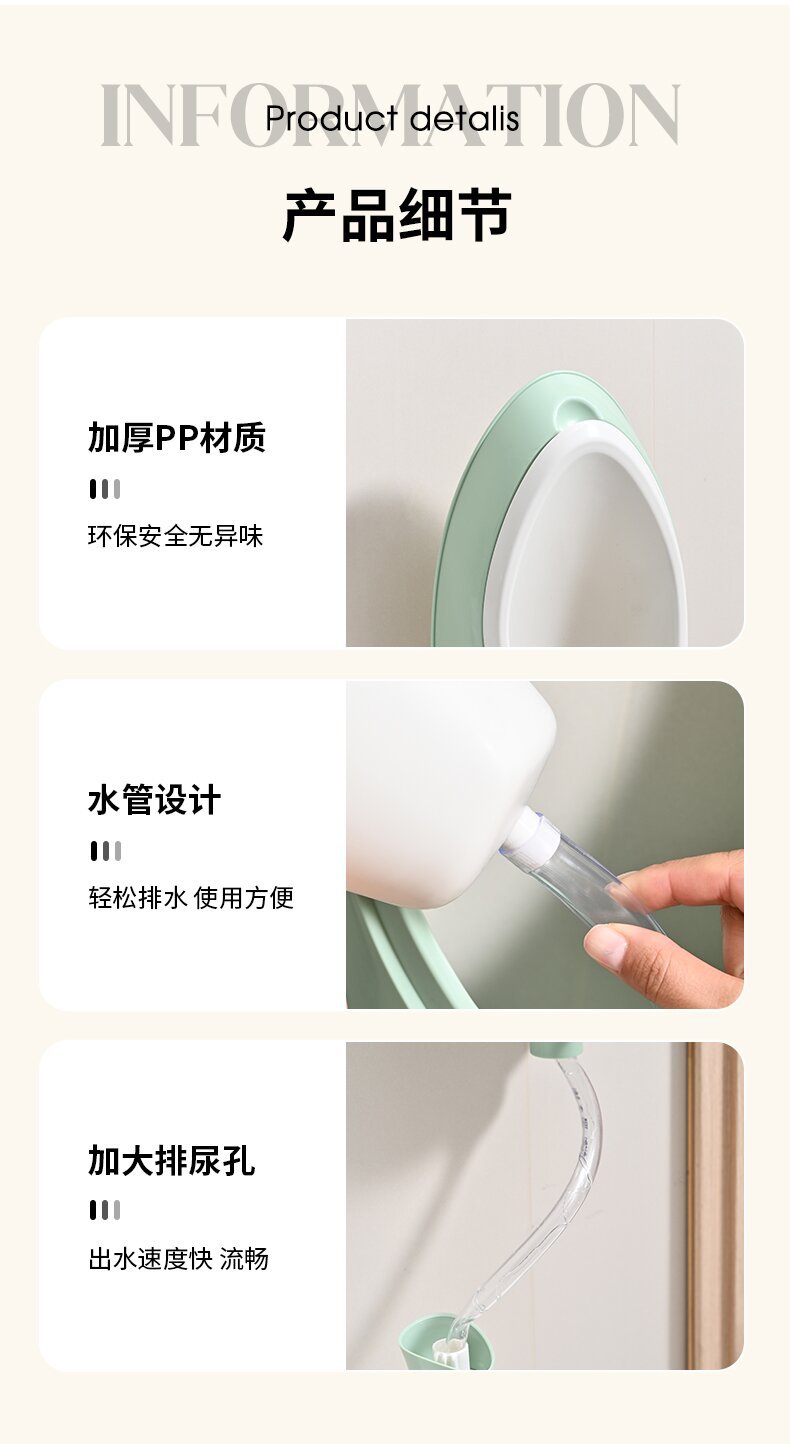 INFORMATION
Product detalis

产品细节

加厚PP材质

环保安全无异味

水管设计

轻松排水 使用方便

加大排尿孔

出水速度快 流畅