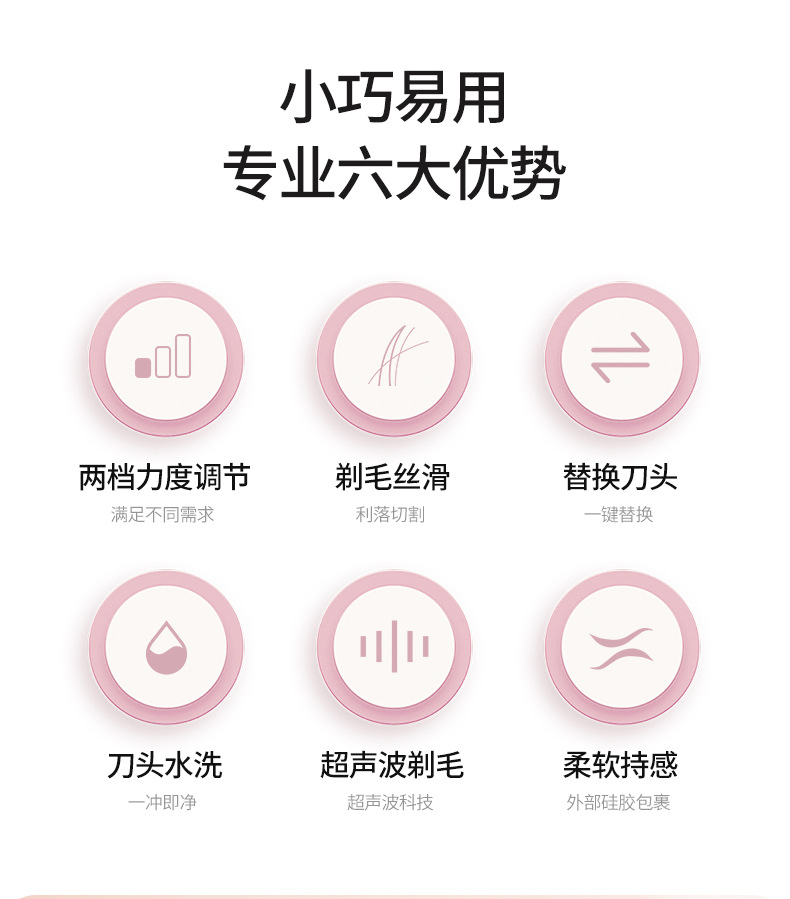 小巧易用
专业六大优势

两档力度调节
满足不同需求

剃毛丝滑
利落切割

替换刀头
一键替换

刀头水洗
一冲即净

超声波剃毛
超声波科技

柔软持感
外部硅胶包裹