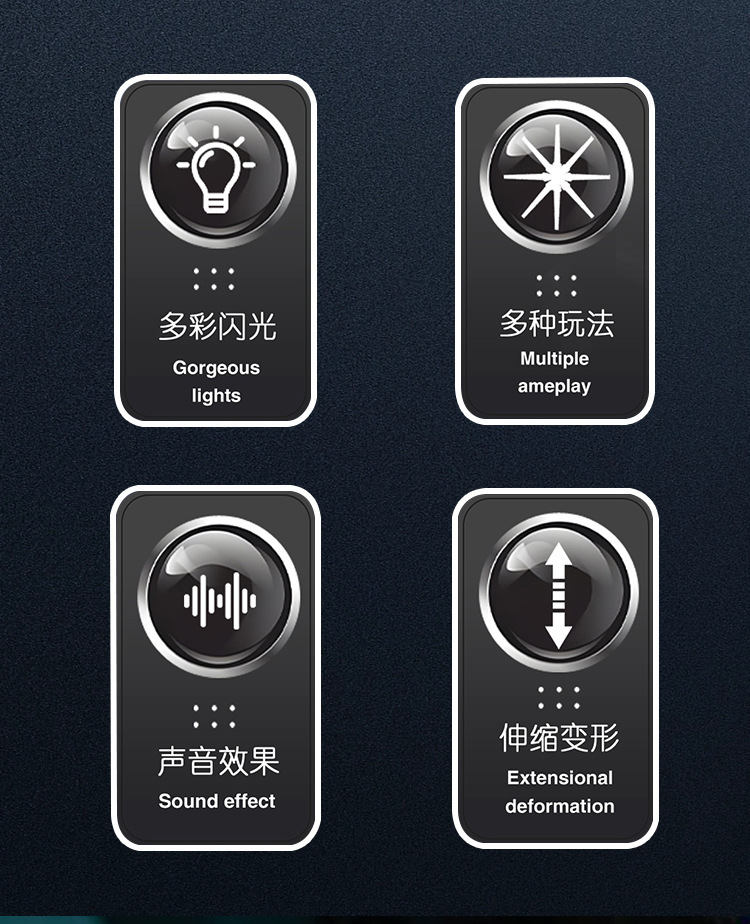 多彩闪光
Gorgeous lights

多种玩法
Multiple ameplay

声音效果
Sound effect

伸缩变形
Extensional deformation