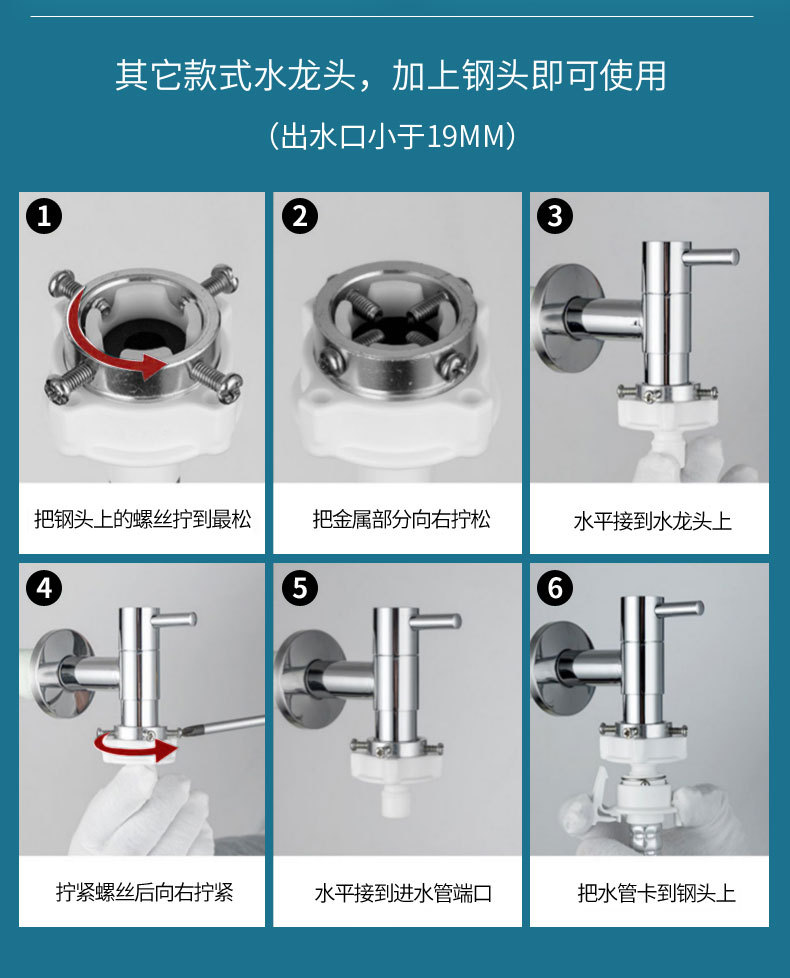 其它款式水龙头，加上钢头即可使用

（出水口小于19MM）

1

把钢头上的螺丝拧到最松

2

把金属部分向右拧松

3

水平接到水龙头上

4

拧紧螺丝后向右拧紧

5

水平接到进水管端口

6

把水管卡到钢头上