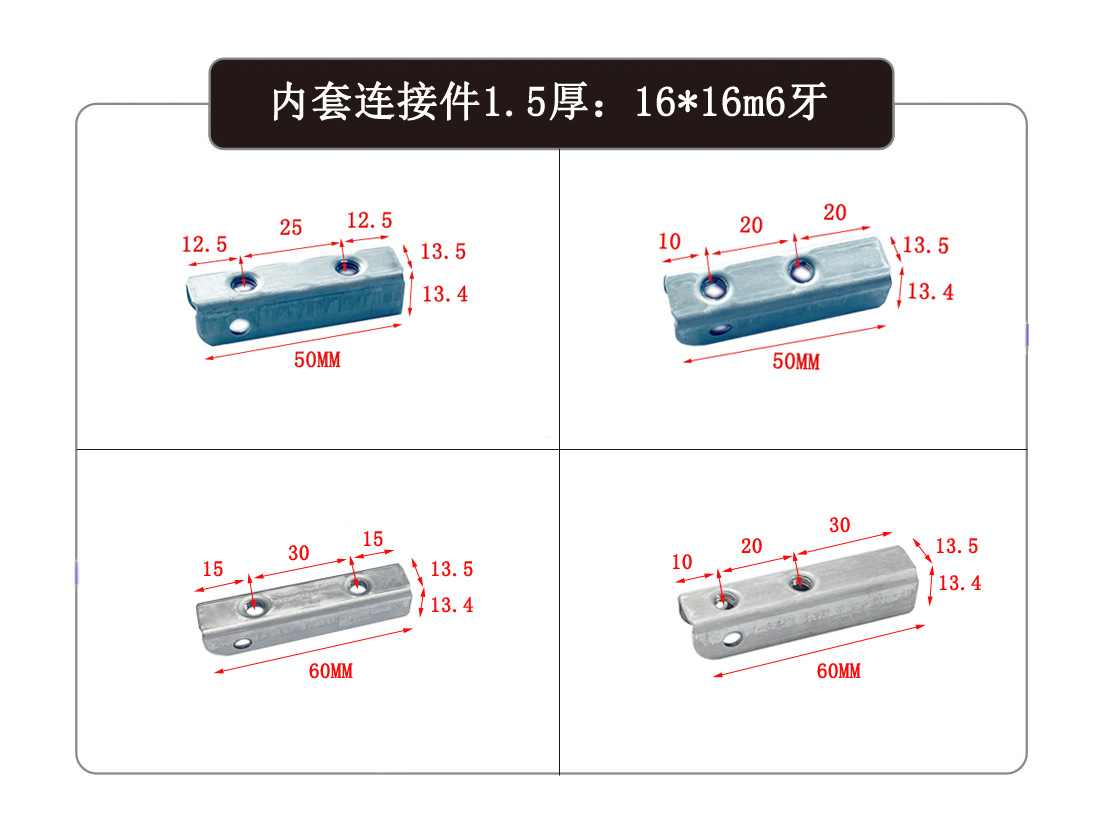 内套连接件1.5厚：16*16m6牙

12.5
25
12.5
13.5
13.4
50MM

10
20
20
13.5
13.4
50MM

15
30
15
13.5
13.4
60MM

10
20
30
13.5
13.4
60MM