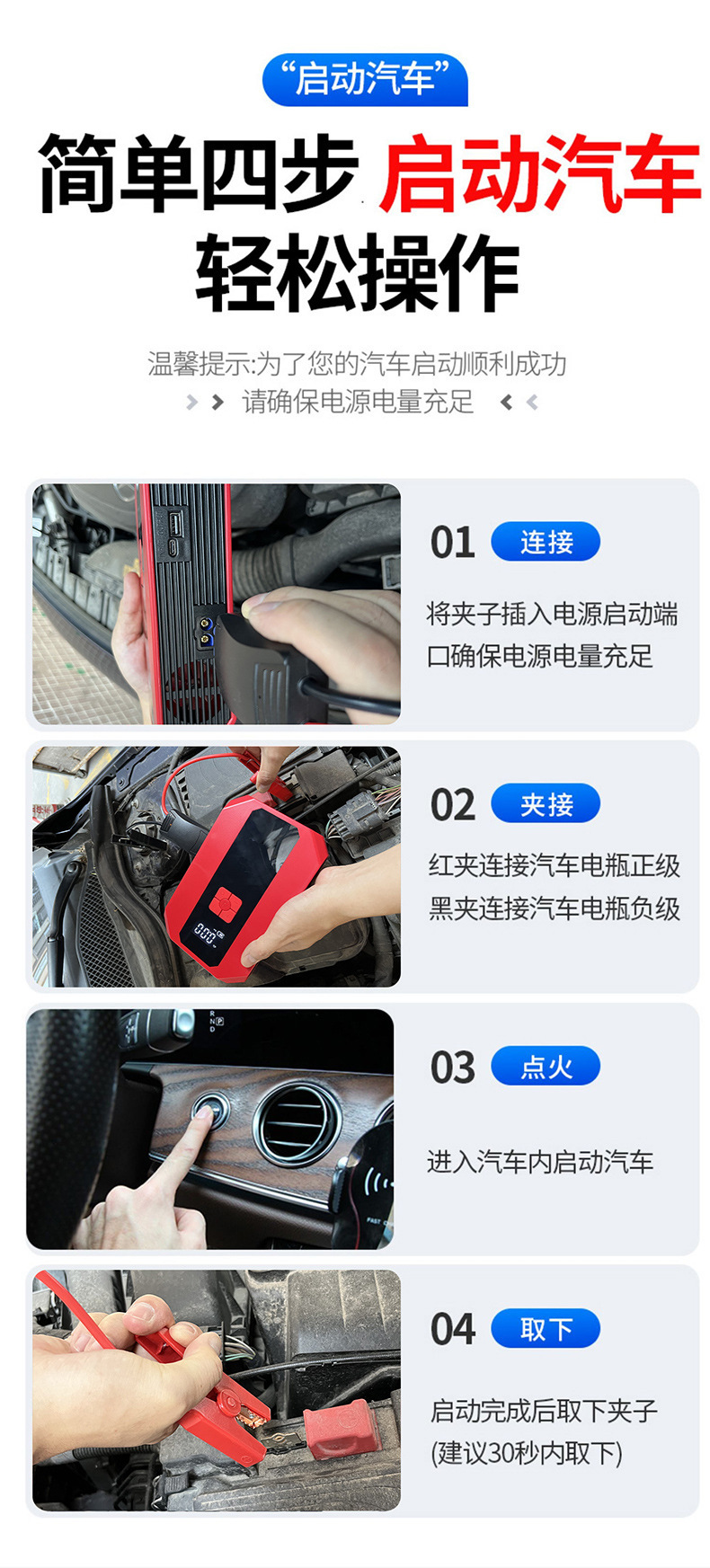 “启动汽车”

简单四步 启动汽车
轻松操作

温馨提示:为了您的汽车启动顺利成功
请确保电源电量充足

01 连接

将夹子插入电源启动端口确保电源电量充足

02 夹接

红夹连接汽车电瓶正级
黑夹连接汽车电瓶负级

03 点火

进入汽车内启动汽车

04 取下

启动完成后取下夹子
(建议30秒内取下)