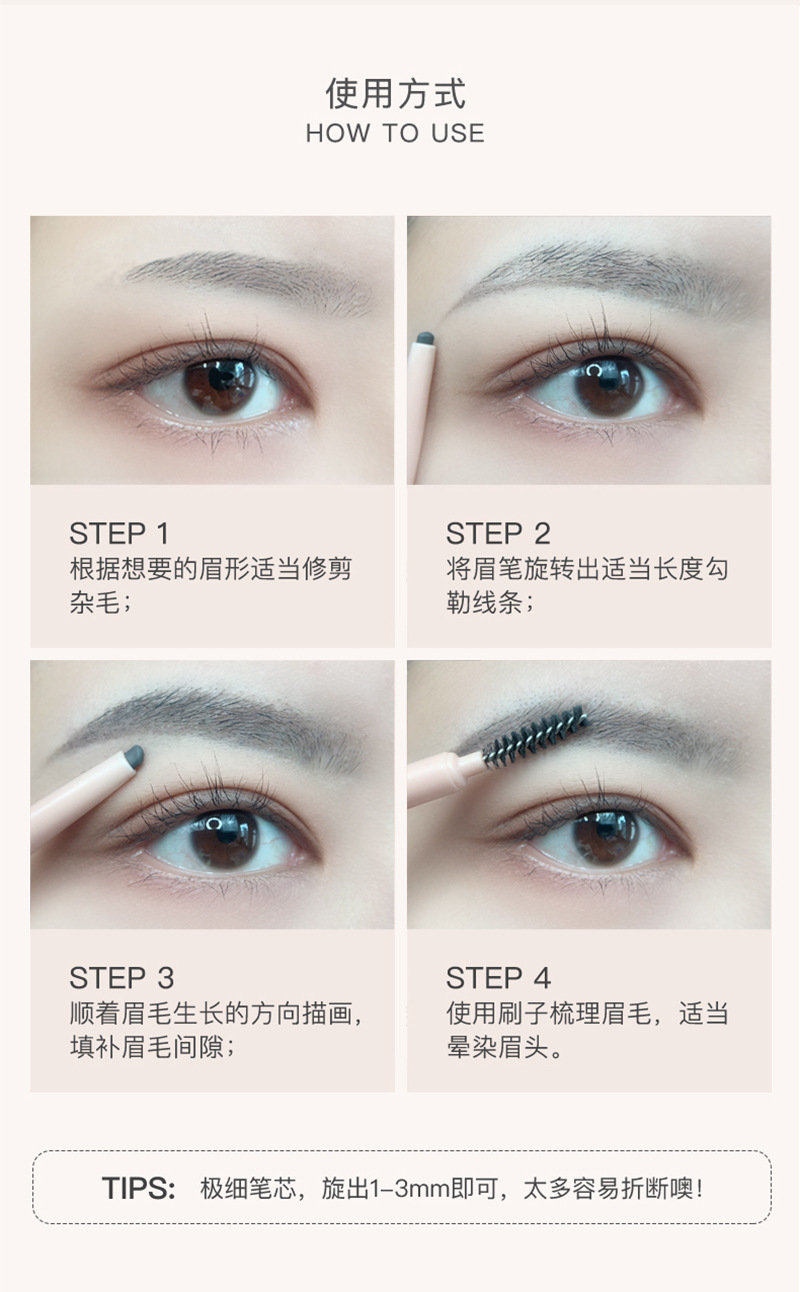 使用方式
HOW TO USE

STEP 1
根据想要的眉形适当修剪杂毛；

STEP 2
将眉笔旋转出适当长度勾勒线条；

STEP 3
顺着眉毛生长的方向描画，填补眉毛间隙；

STEP 4
使用刷子梳理眉毛，适当晕染眉头。

TIPS: 极细笔芯，旋出1-3mm即可，太多容易折断噢!