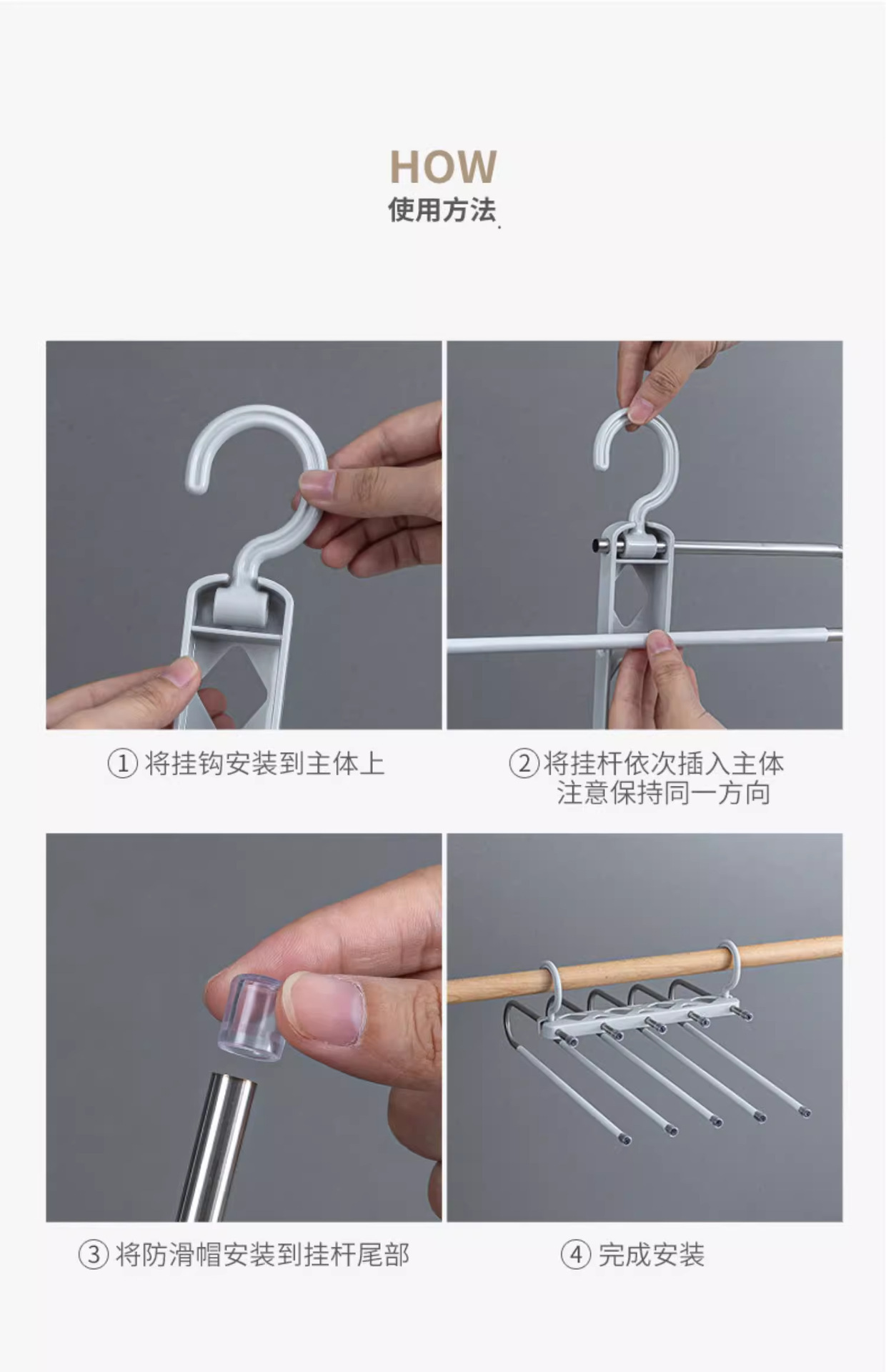 HOW
使用方法

① 将挂钩安装到主体上

② 将挂杆依次插入主体
注意保持同一方向

③ 将防滑帽安装到挂杆尾部

④ 完成安装