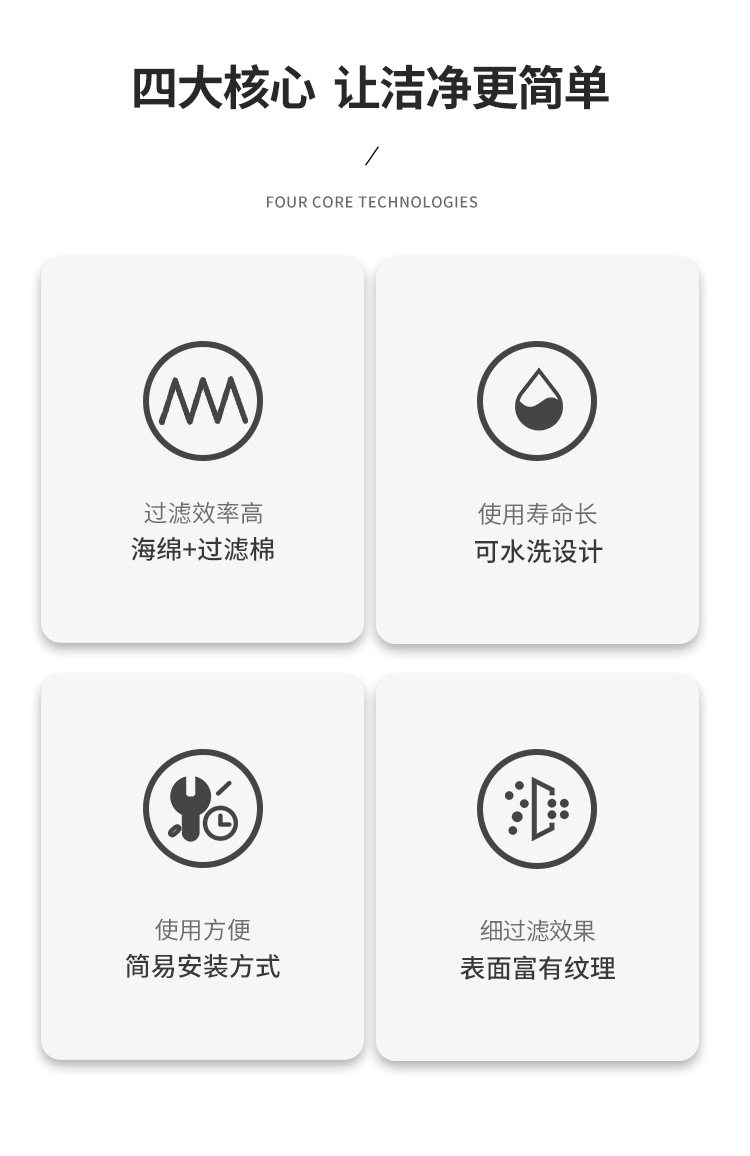 四大核心 让洁净更简单

/

FOUR CORE TECHNOLOGIES

过滤效率高
海绵+过滤棉

使用寿命长
可水洗设计

使用方便
简易安装方式

细过滤效果
表面富有纹理