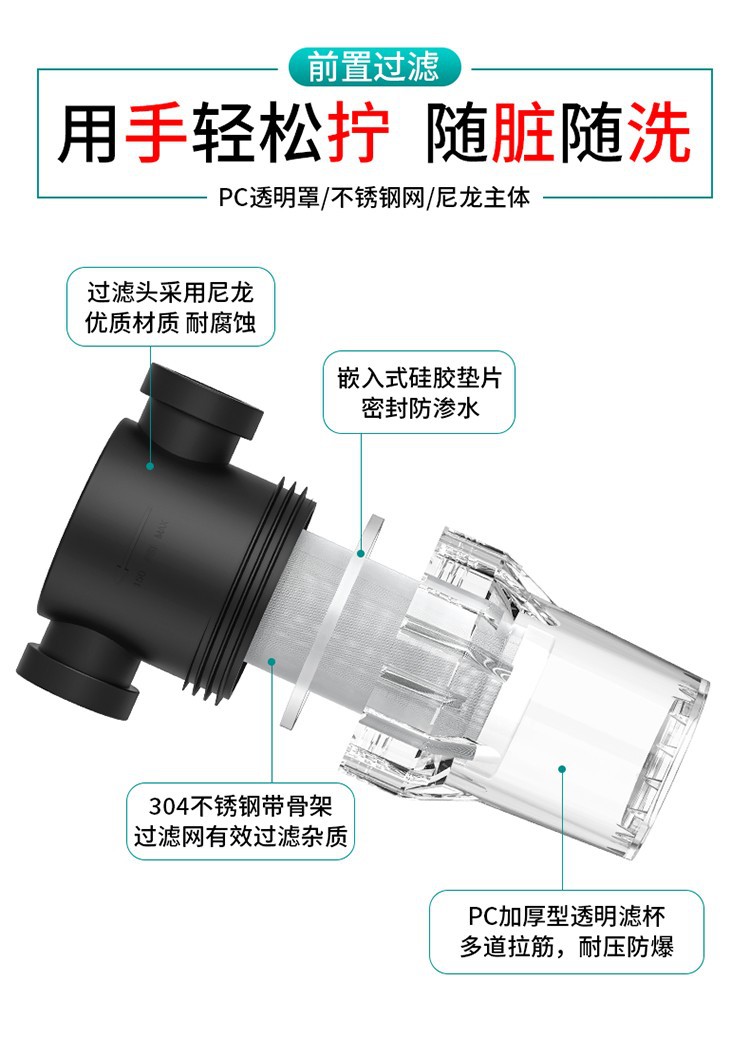 前置过滤

用手轻松拧 随脏随洗

PC透明罩/不锈钢网/尼龙主体

过滤头采用尼龙
优质材质 耐腐蚀

嵌入式硅胶垫片
密封防渗水

304不锈钢带骨架
过滤网有效过滤杂质

PC加厚型透明滤杯
多道拉筋，耐压防爆