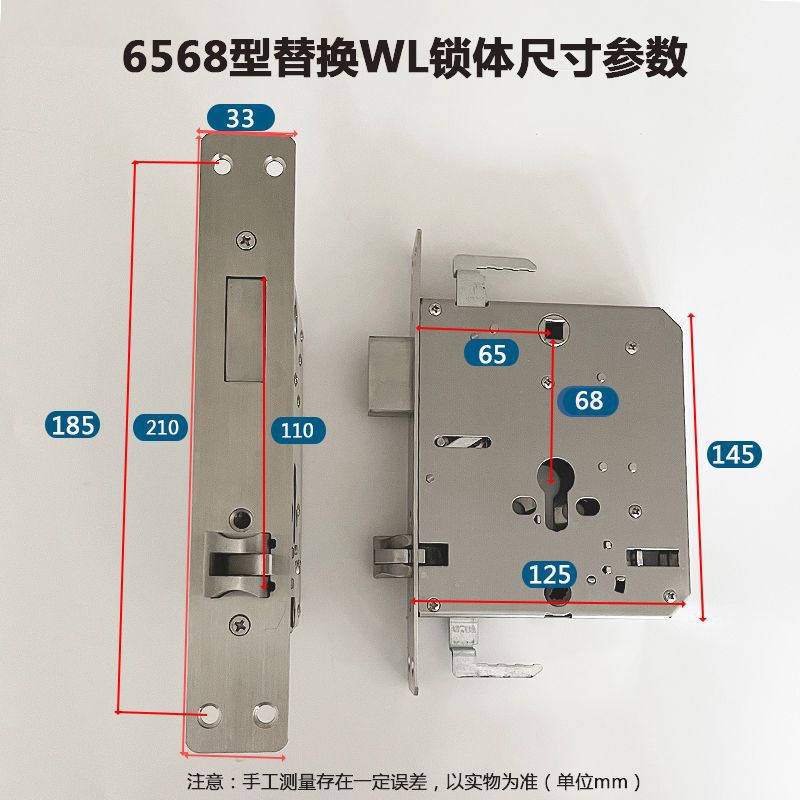 6568型替换WL锁体尺寸参数

33

185

210

110

65

68

145

125

注意：手工测量存在一定误差，以实物为准（单位mm）