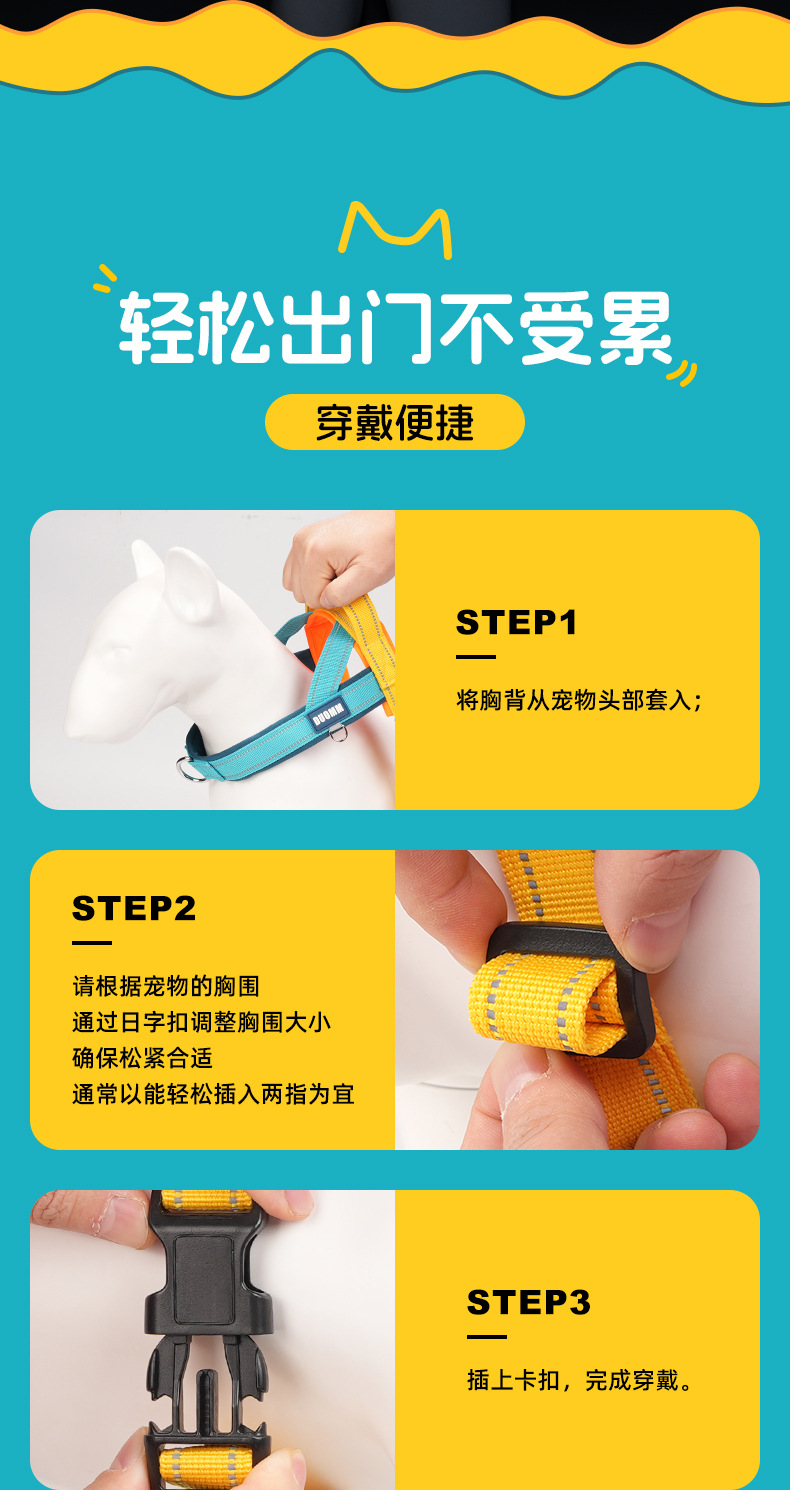 轻松出门不受累

穿戴便捷

DUOMIN

STEP1

将胸背从宠物头部套入；

STEP2

请根据宠物的胸围
通过日字扣调整胸围大小
确保松紧合适
通常以能轻松插入两指为宜

STEP3

插上卡扣，完成穿戴。