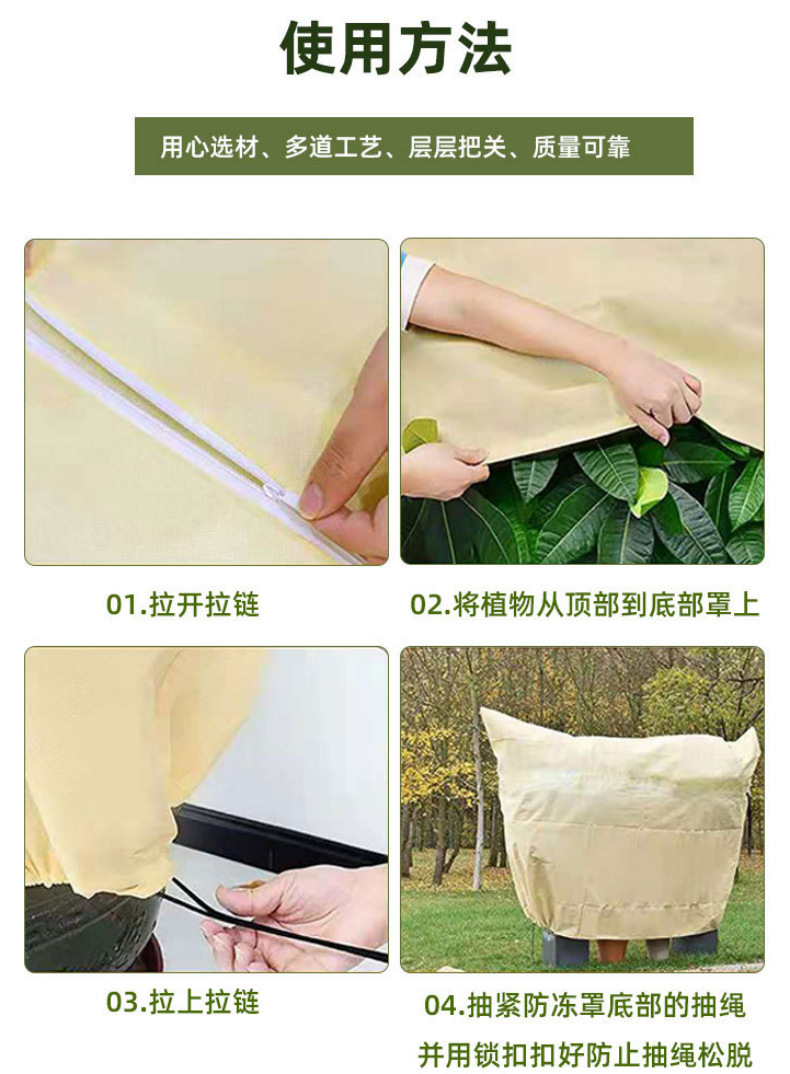 使用方法

用心选材、多道工艺、层层把关、质量可靠

01.拉开拉链

02.将植物从顶部到底部罩上

03.拉上拉链

04.抽紧防冻罩底部的抽绳
并用锁扣扣好防止抽绳松脱