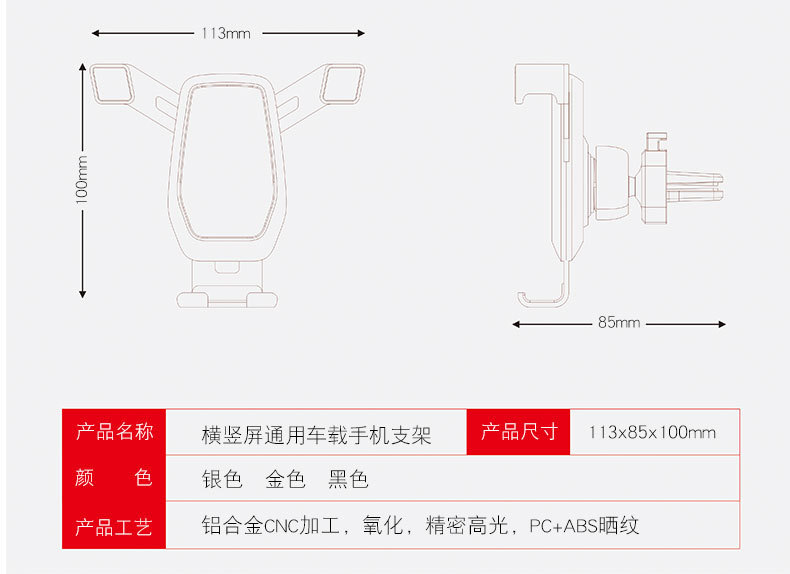 113mm

100mm

85mm

| 产品名称 | 横竖屏通用车载手机支架 | 产品尺寸 | 113x85x100mm |
|---|---|---|---|
| 颜　色 | 银色　金色　黑色 | | |
| 产品工艺 | 铝合金CNC加工，氧化，精密高光，PC+ABS晒纹 | | |