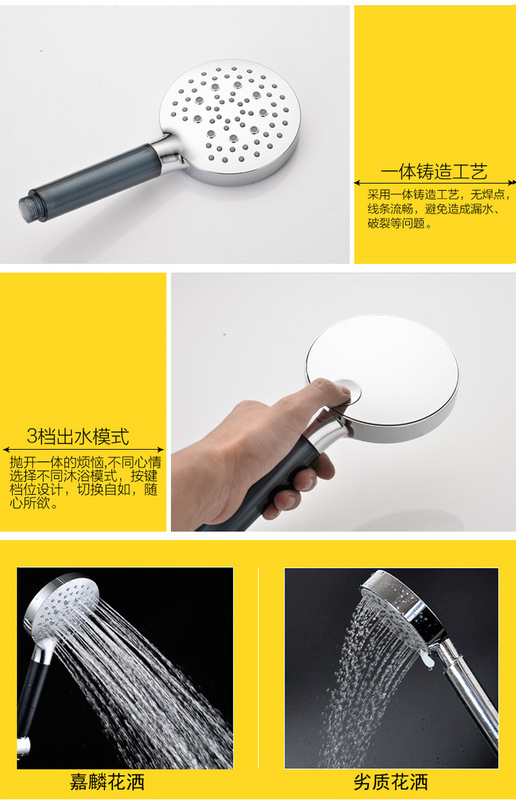 一体铸造工艺

采用一体铸造工艺，无焊点，线条流畅，避免造成漏水、破裂等问题。

3档出水模式

抛开一体的烦恼,不同心情选择不同沐浴模式，按键档位设计，切换自如，随心所欲。

嘉麟花洒

劣质花洒