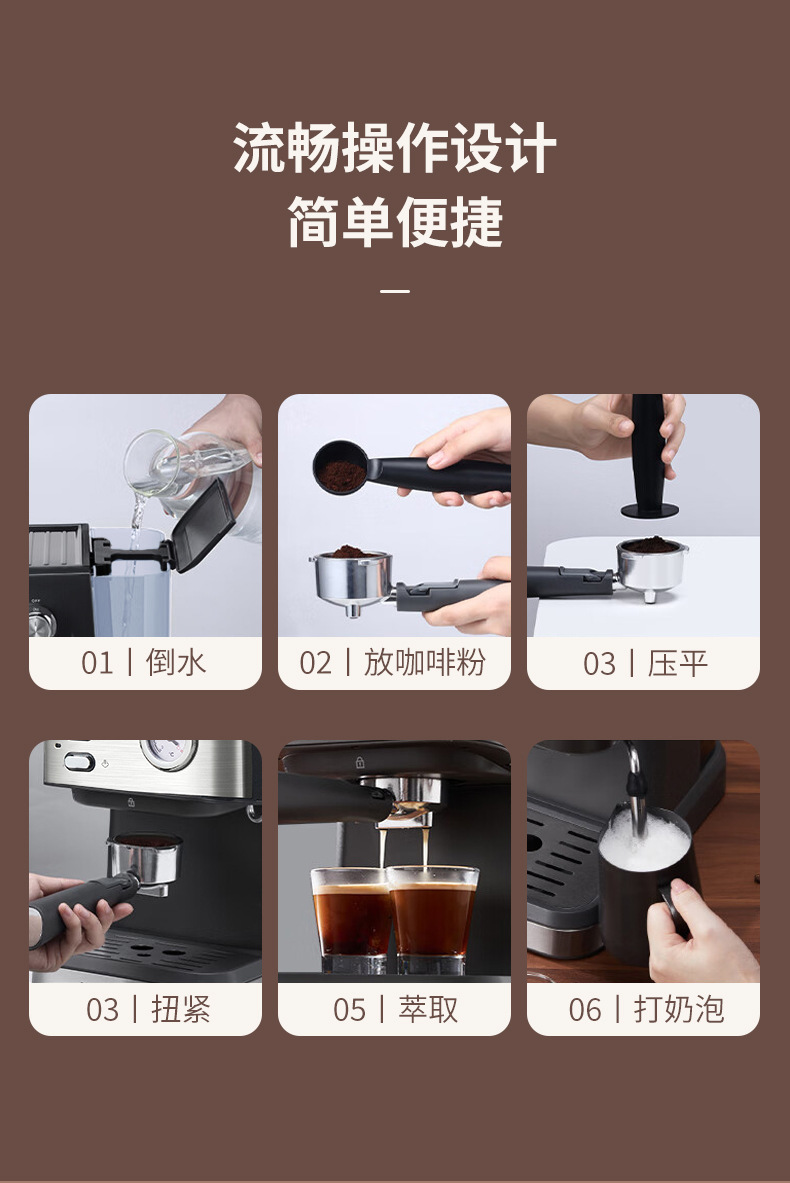 流畅操作设计
简单便捷

01 | 倒水

02 | 放咖啡粉

03 | 压平

03 | 扭紧

05 | 萃取

06 | 打奶泡