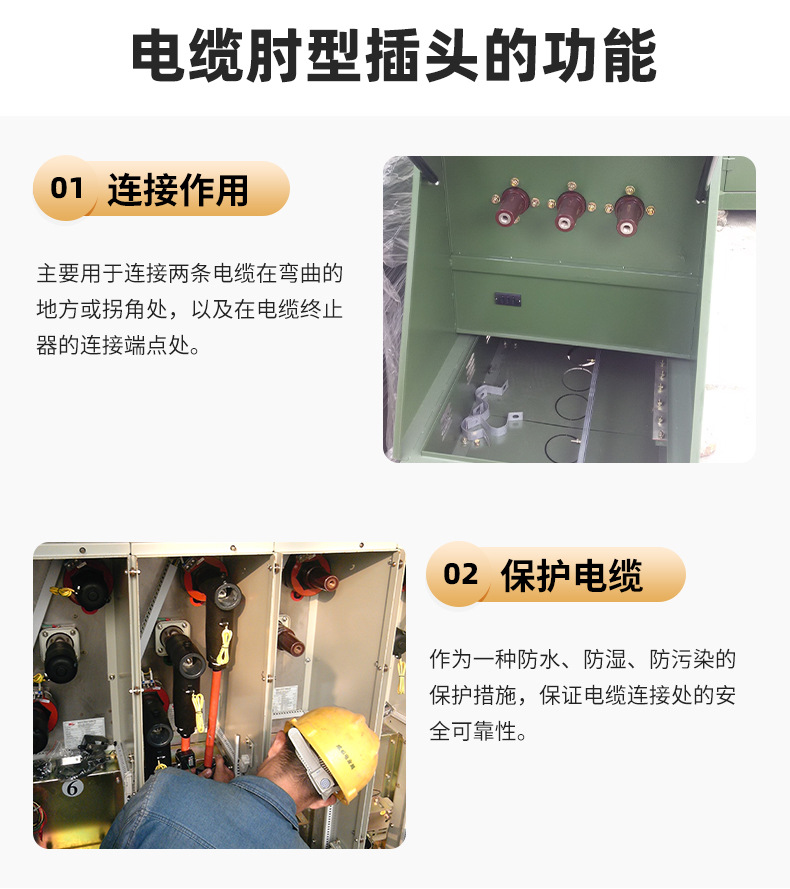 电缆肘型插头的功能

01 连接作用

主要用于连接两条电缆在弯曲的地方或拐角处，以及在电缆终止器的连接端点处。

02 保护电缆

作为一种防水、防湿、防污染的保护措施，保证电缆连接处的安全可靠性。

6