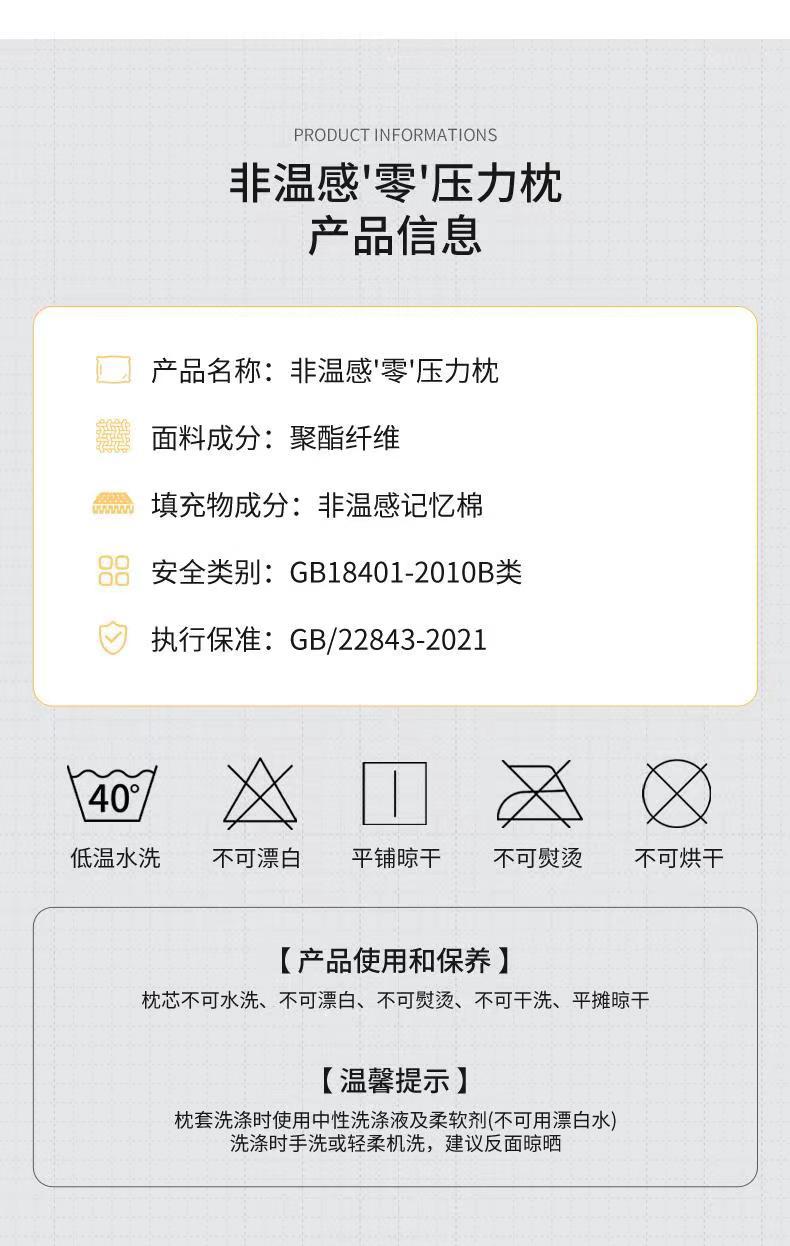 PRODUCT INFORMATIONS

非温感'零'压力枕
产品信息

产品名称：非温感'零'压力枕

面料成分：聚酯纤维

填充物成分：非温感记忆棉

安全类别：GB18401-2010B类

执行保准：GB/22843-2021

40°

低温水洗

不可漂白

平铺晾干

不可熨烫

不可烘干

【产品使用和保养】
枕芯不可水洗、不可漂白、不可熨烫、不可干洗、平摊晾干

【温馨提示】
枕套洗涤时使用中性洗涤液及柔软剂(不可用漂白水)
洗涤时手洗或轻柔机洗，建议反面晾晒