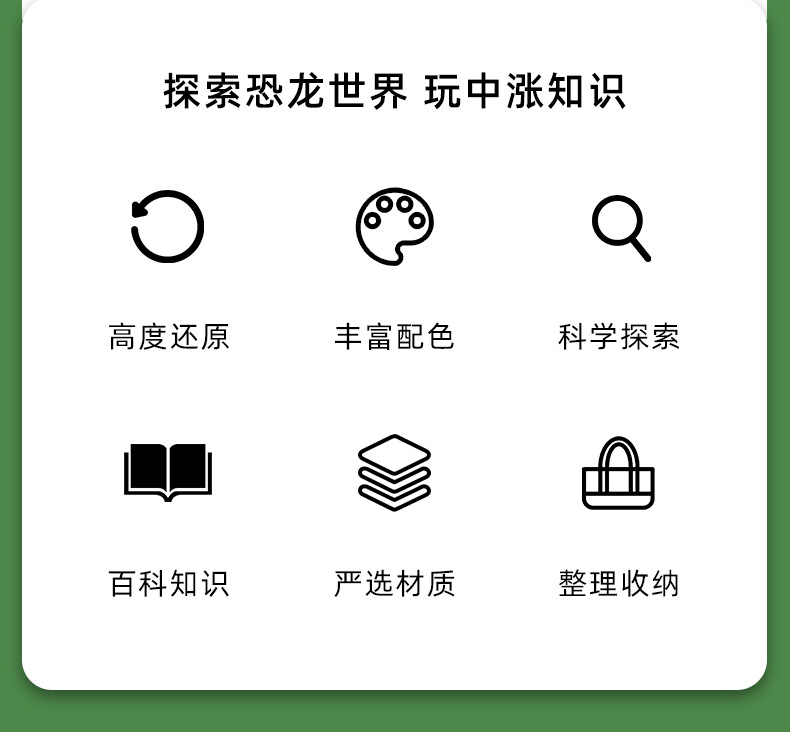 探索恐龙世界 玩中涨知识

高度还原

丰富配色

科学探索

百科知识

严选材质

整理收纳