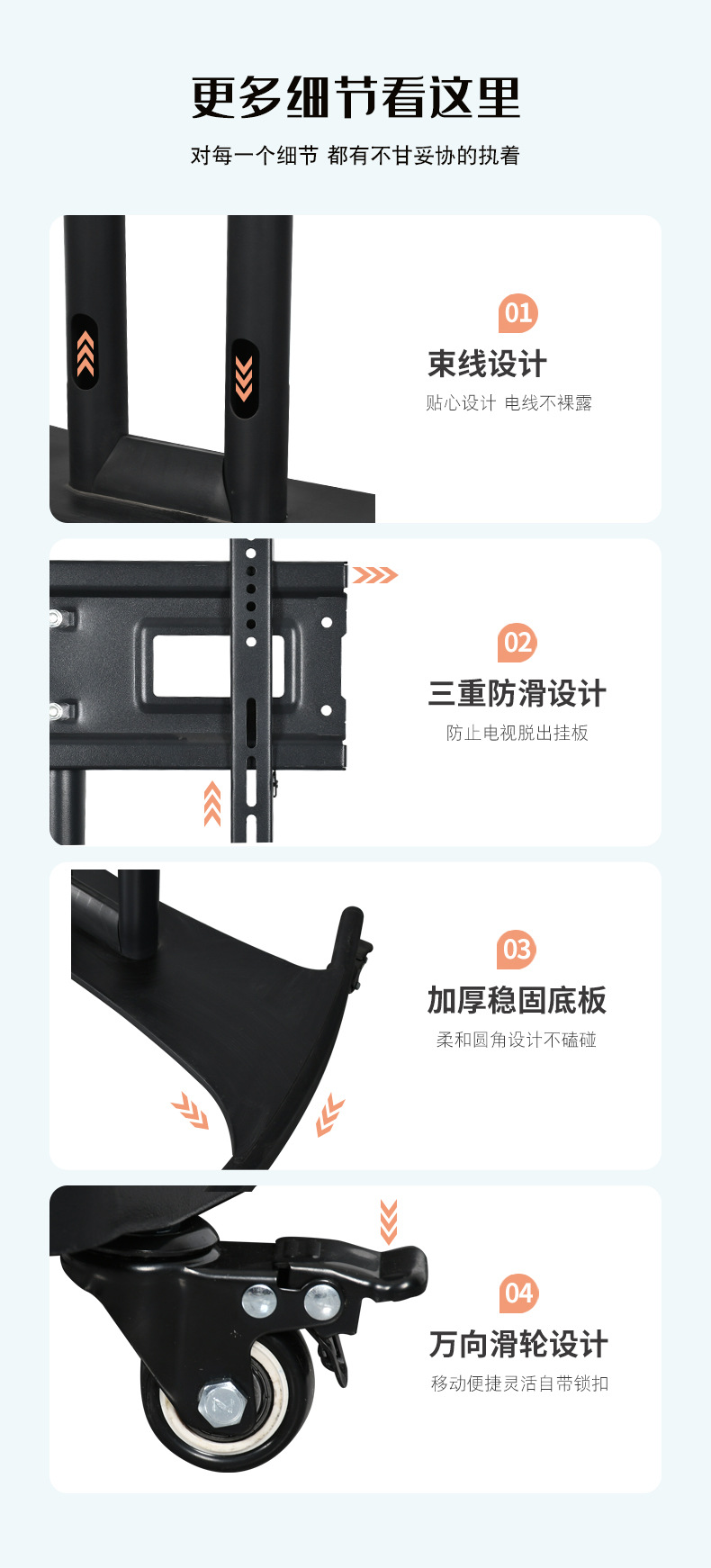 更多细节看这里

对每一个细节 都有不甘妥协的执着

01

束线设计

贴心设计 电线不裸露

02

三重防滑设计

防止电视脱出挂板

03

加厚稳固底板

柔和圆角设计不磕碰

04

万向滑轮设计

移动便捷灵活自带锁扣