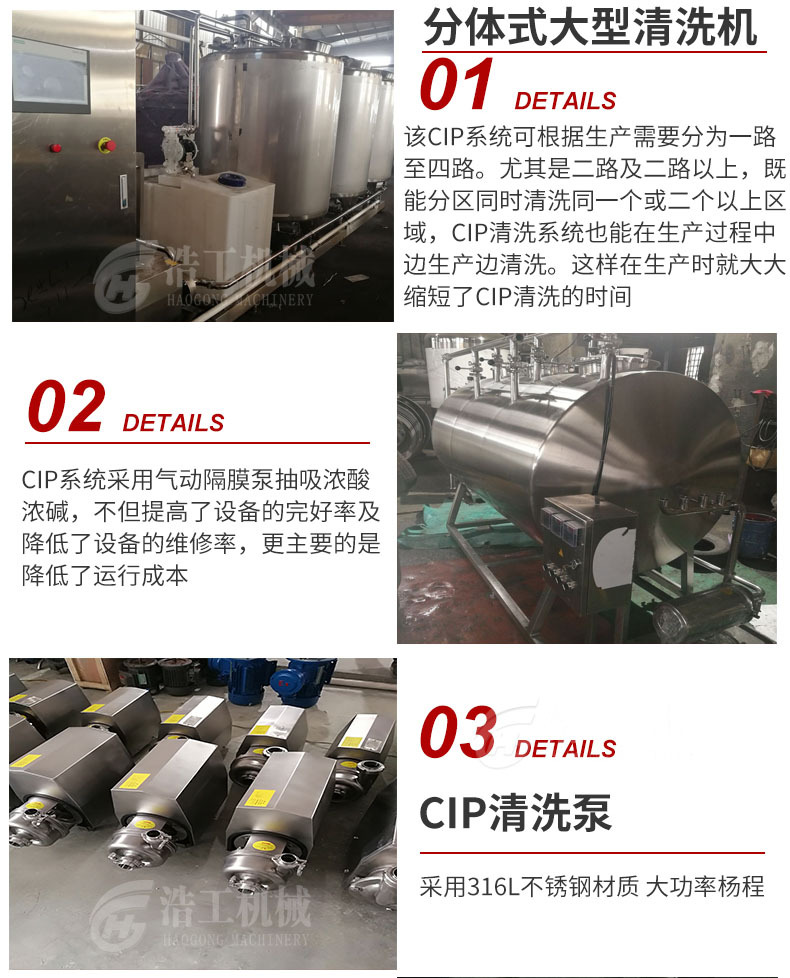 分体式大型清洗机

01 DETAILS

该CIP系统可根据生产需要分为一路至四路。尤其是二路及二路以上，既能分区同时清洗同一个或二个以上区域，CIP清洗系统也能在生产过程中边生产边清洗。这样在生产时就大大缩短了CIP清洗的时间

浩工机械
HAOGONG MACHINERY

02 DETAILS

CIP系统采用气动隔膜泵抽吸浓酸浓碱，不但提高了设备的完好率及降低了设备的维修率，更主要的是降低了运行成本

03 DETAILS

CIP清洗泵

采用316L不锈钢材质 大功率杨程

浩工机械
HAOGONG MACHINERY