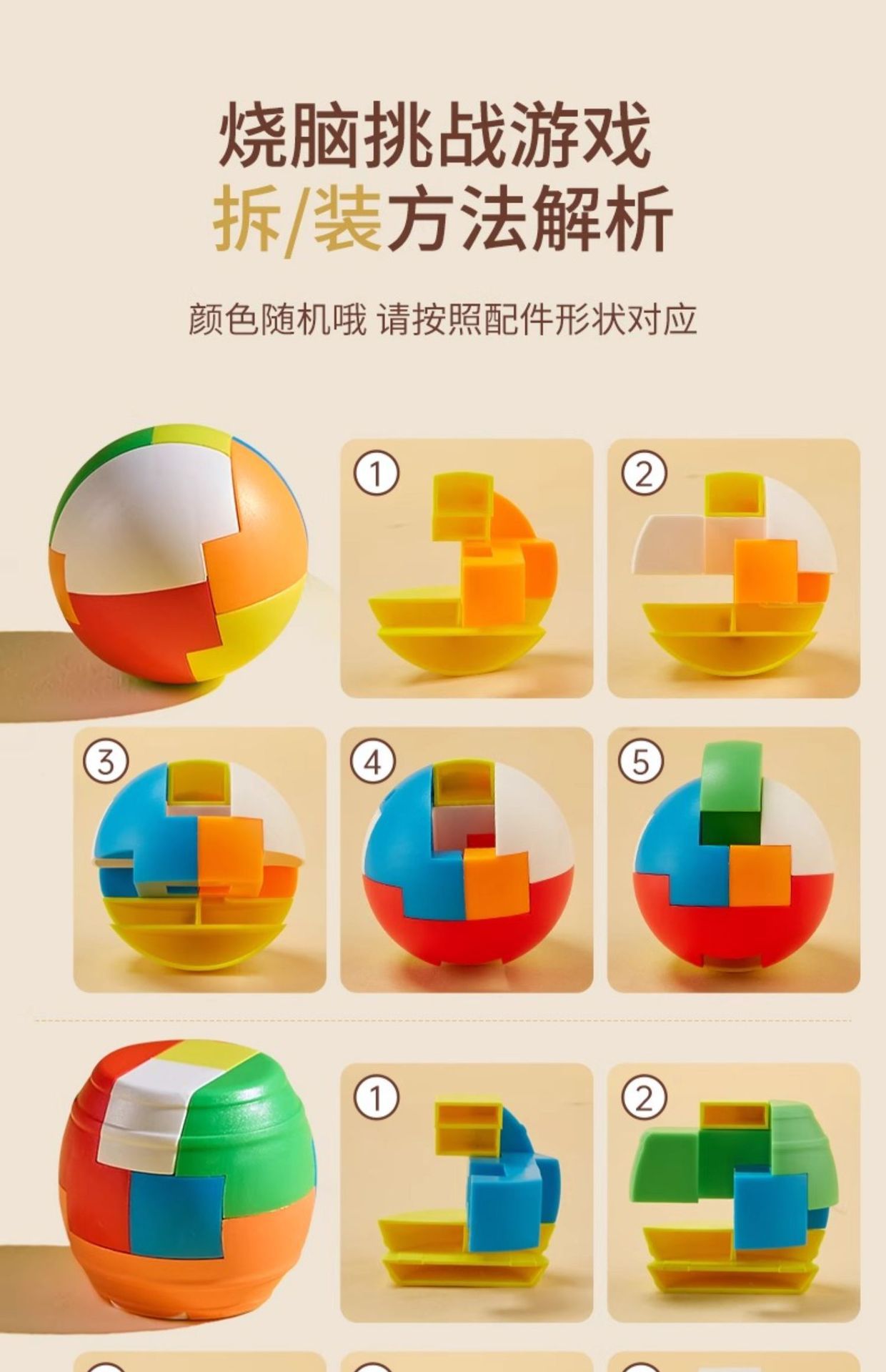 烧脑挑战游戏
拆/装方法解析

颜色随机哦 请按照配件形状对应

①

②

③

④

⑤

①

②