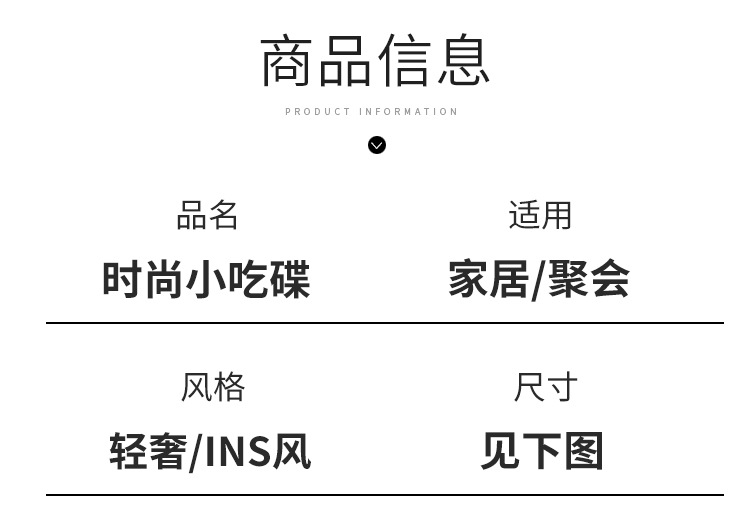 商品信息

PRODUCT INFORMATION

品名
时尚小吃碟

适用
家居/聚会

风格
轻奢/INS风

尺寸
见下图