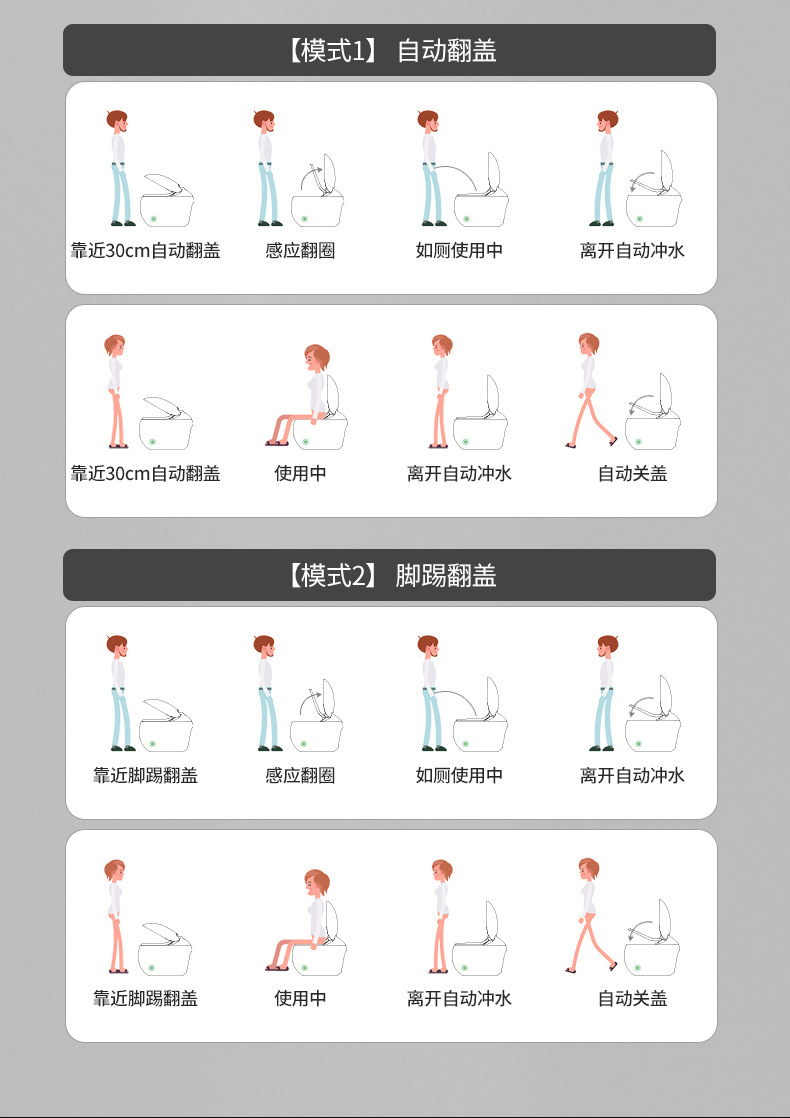 【模式1】 自动翻盖

靠近30cm自动翻盖
感应翻圈
如厕使用中
离开自动冲水

靠近30cm自动翻盖
使用中
离开自动冲水
自动关盖

【模式2】 脚踢翻盖

靠近脚踢翻盖
感应翻圈
如厕使用中
离开自动冲水

靠近脚踢翻盖
使用中
离开自动冲水
自动关盖