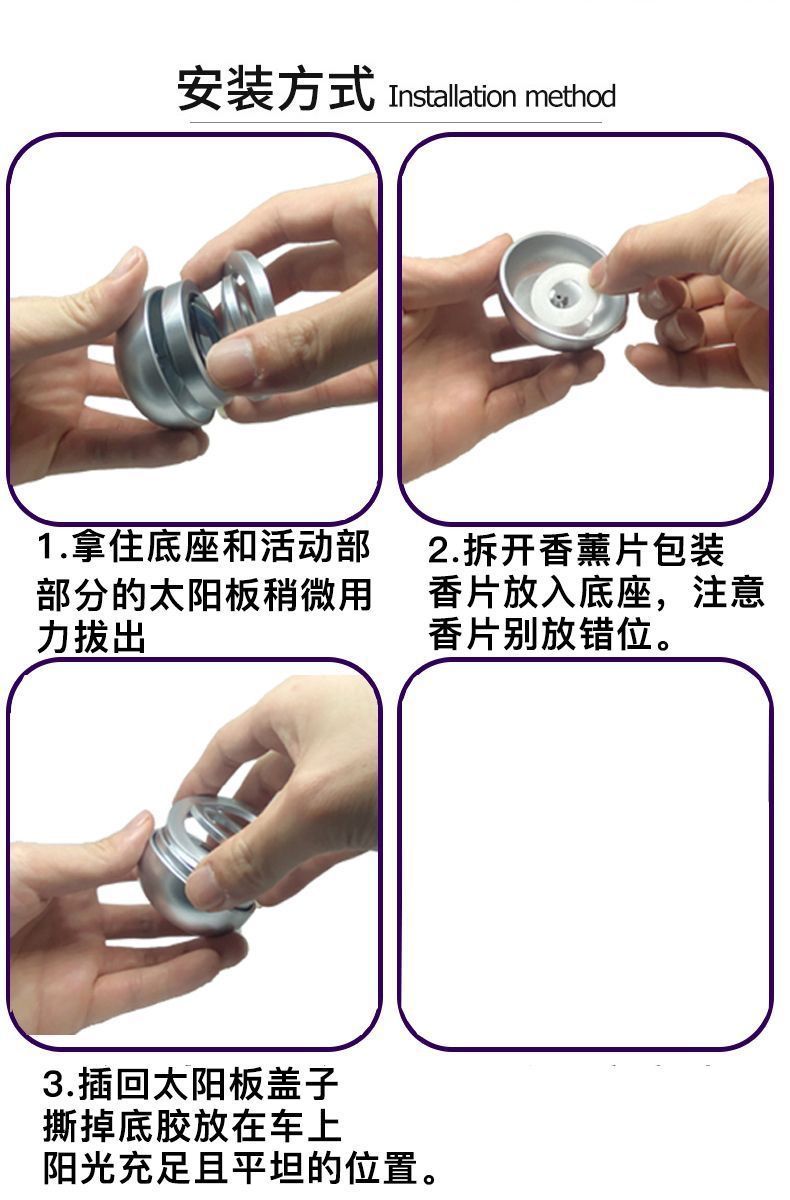 安装方式 Installation method

1.拿住底座和活动部部分的太阳板稍微用力拔出

2.拆开香薰片包装香片放入底座，注意香片别放错位。

3.插回太阳板盖子撕掉底胶放在车上阳光充足且平坦的位置。