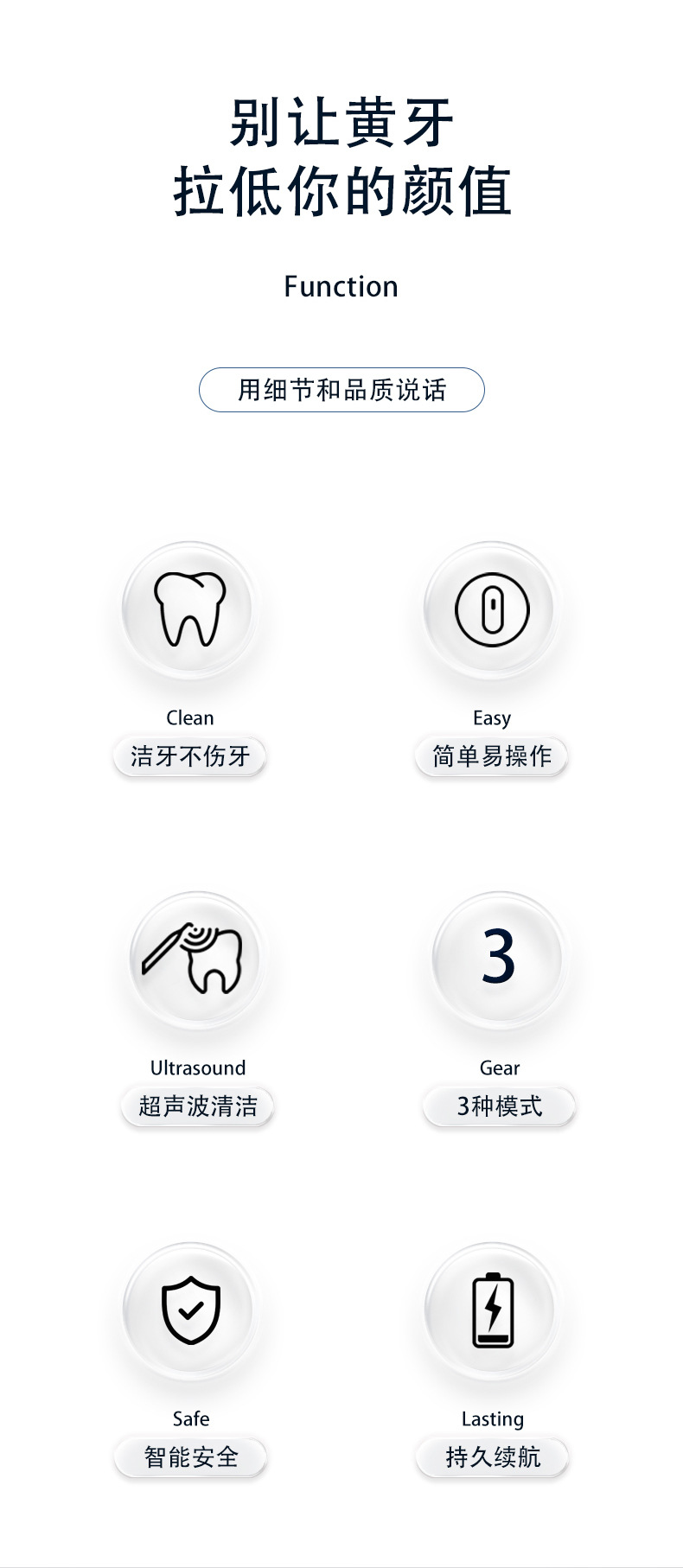 别让黄牙
拉低你的颜值

Function

用细节和品质说话

Clean
洁牙不伤牙

Easy
简单易操作

Ultrasound
超声波清洁

3

Gear
3种模式

Safe
智能安全

Lasting
持久续航