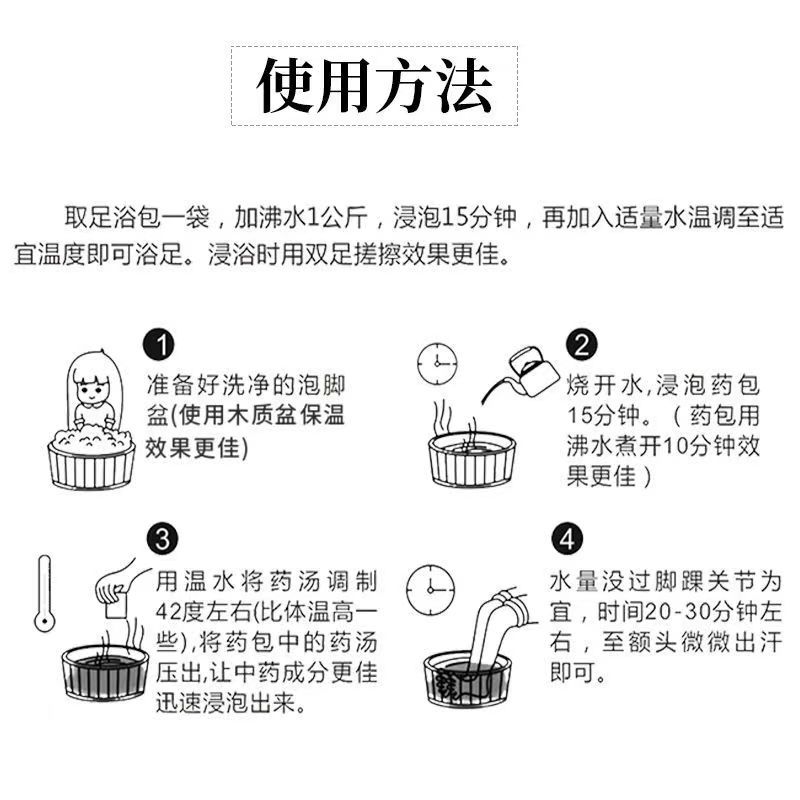 使用方法

取足浴包一袋，加沸水1公斤，浸泡15分钟，再加入适量水温调至适宜温度即可浴足。浸浴时用双足搓擦效果更佳。

1
准备好洗净的泡脚盆(使用木质盆保温效果更佳)

2
烧开水,浸泡药包15分钟。（药包用沸水煮开10分钟效果更佳）

3
用温水将药汤调制42度左右(比体温高一些),将药包中的药汤压出,让中药成分更佳迅速浸泡出来。

4
水量没过脚踝关节为宜，时间20-30分钟左右，至额头微微出汗即可。