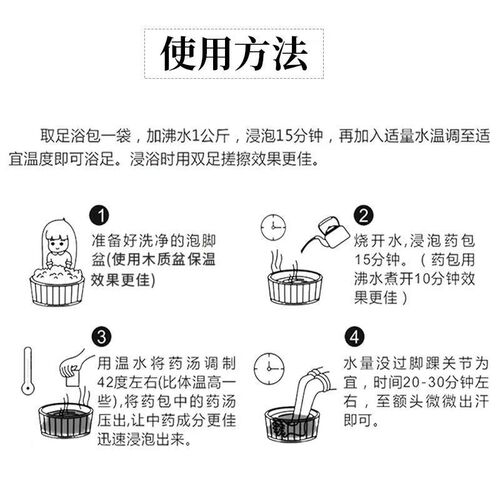 使用方法

取足浴包一袋，加沸水1公斤，浸泡15分钟，再加入适量水温调至适宜温度即可浴足。浸浴时用双足搓擦效果更佳。

1
准备好洗净的泡脚盆(使用木质盆保温效果更佳)

2
烧开水,浸泡药包15分钟。（药包用沸水煮开10分钟效果更佳）

3
用温水将药汤调制42度左右(比体温高一些),将药包中的药汤压出,让中药成分更佳迅速浸泡出来。

4
水量没过脚踝关节为宜，时间20-30分钟左右，至额头微微出汗即可。