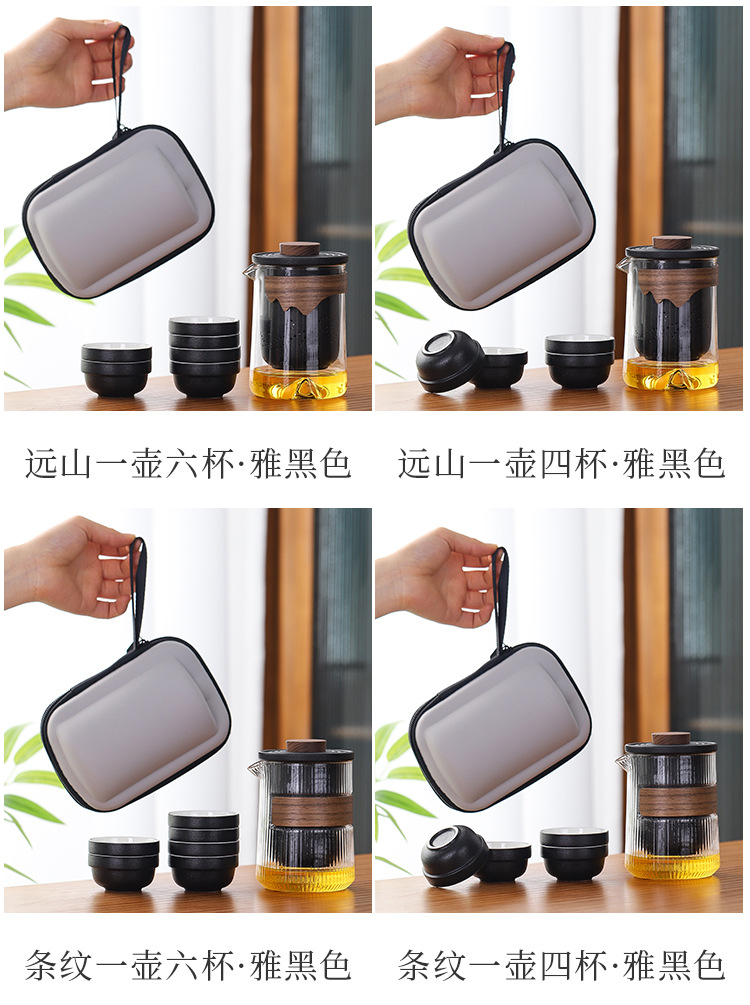 远山一壶六杯·雅黑色

远山一壶四杯·雅黑色

条纹一壶六杯·雅黑色

条纹一壶四杯·雅黑色