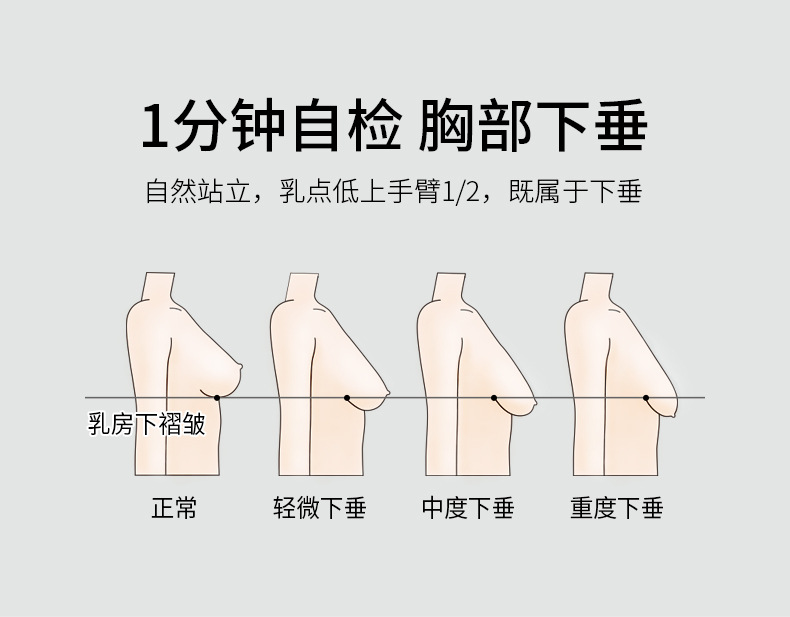 1分钟自检 胸部下垂

自然站立，乳点低上手臂1/2，既属于下垂

乳房下褶皱

正常

轻微下垂

中度下垂

重度下垂