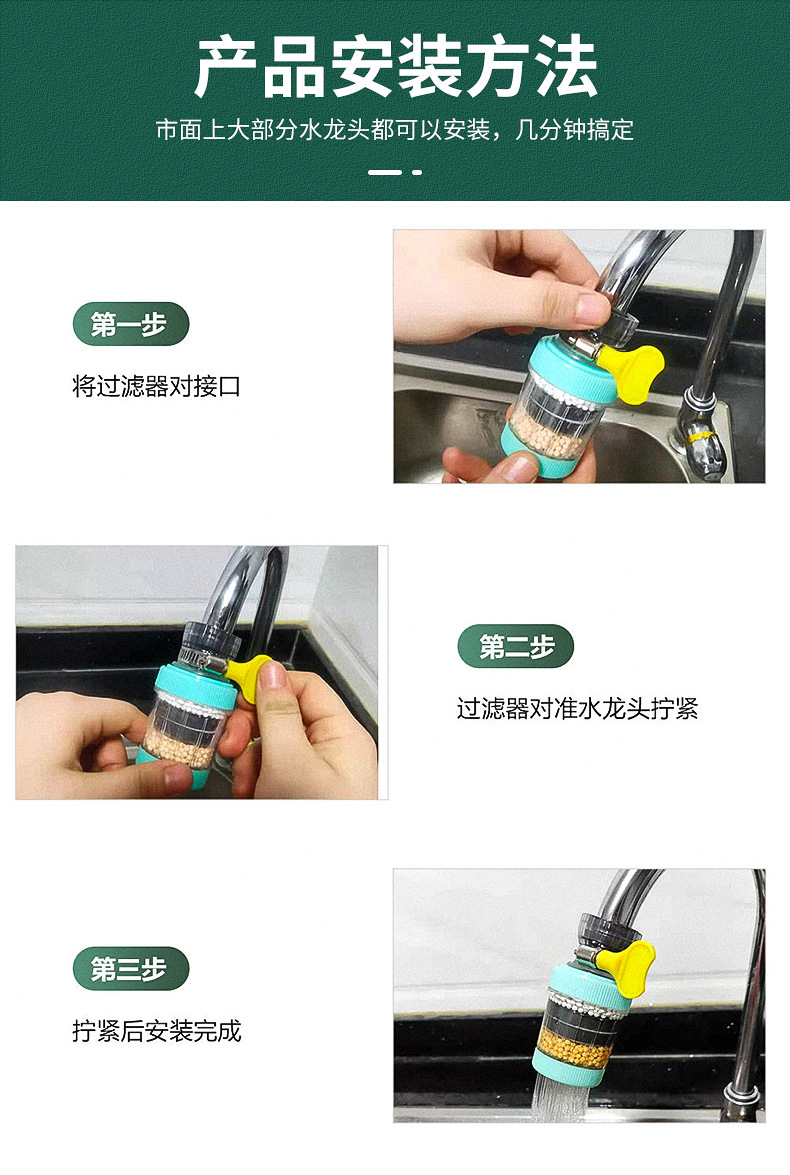 产品安装方法

市面上大部分水龙头都可以安装，几分钟搞定

第一步

将过滤器对接口

第二步

过滤器对准水龙头拧紧

第三步

拧紧后安装完成