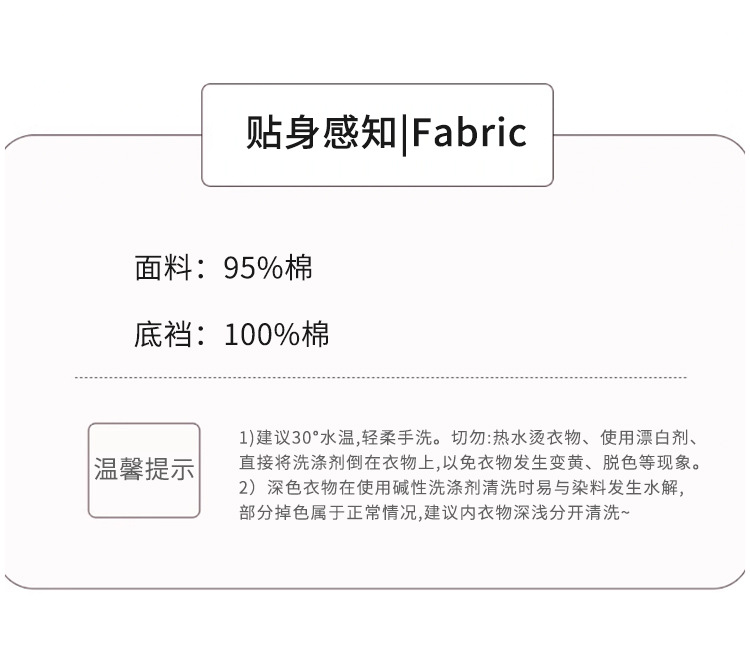 贴身感知|Fabric

面料：95%棉

底裆：100%棉

温馨提示

1)建议30°水温,轻柔手洗。切勿:热水烫衣物、使用漂白剂、直接将洗涤剂倒在衣物上,以免衣物发生变黄、脱色等现象。

2）深色衣物在使用碱性洗涤剂清洗时易与染料发生水解,部分掉色属于正常情况,建议内衣物深浅分开清洗~