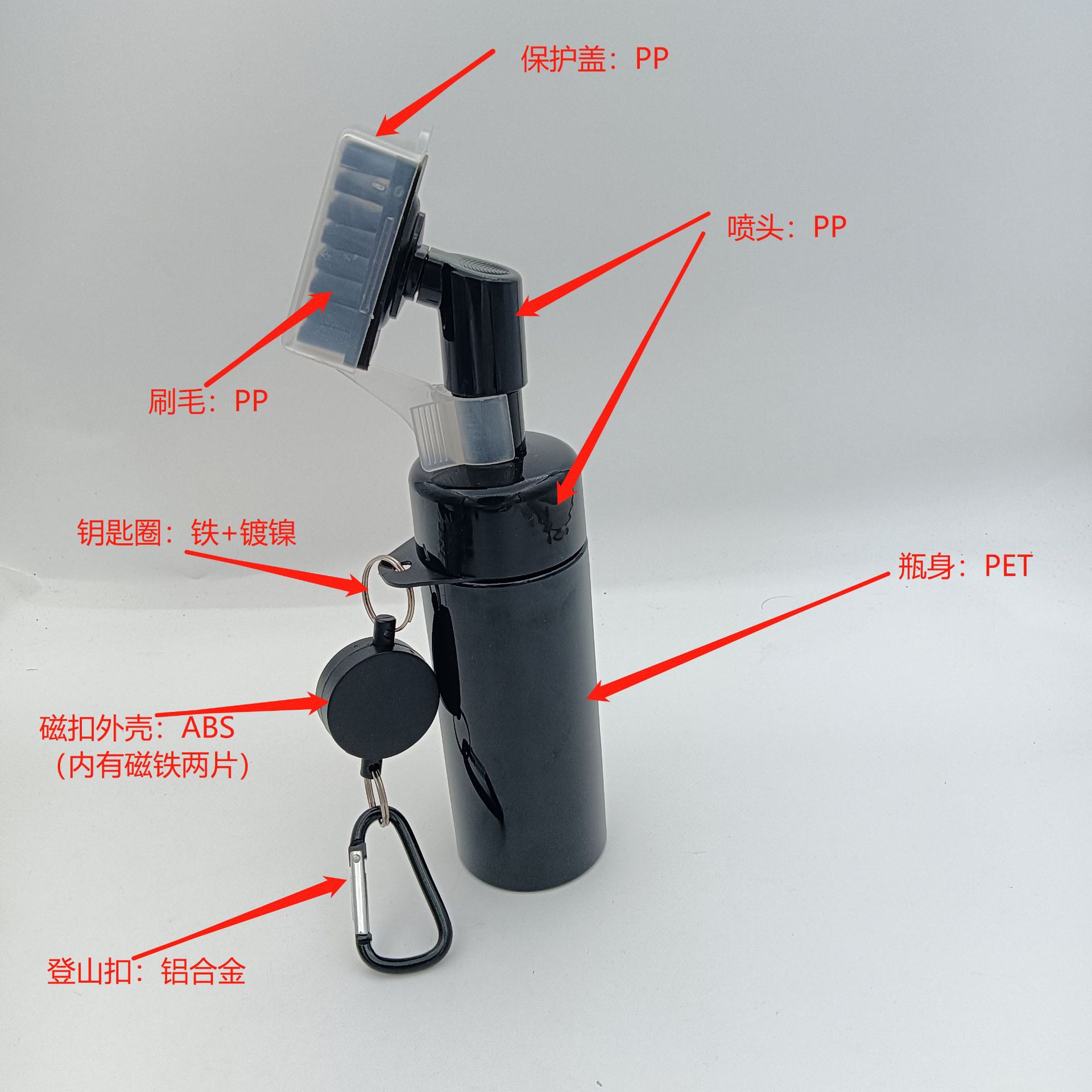 保护盖：PP

喷头：PP

刷毛：PP

钥匙圈：铁+镀镍

瓶身：PET

磁扣外壳：ABS
（内有磁铁两片）

登山扣：铝合金