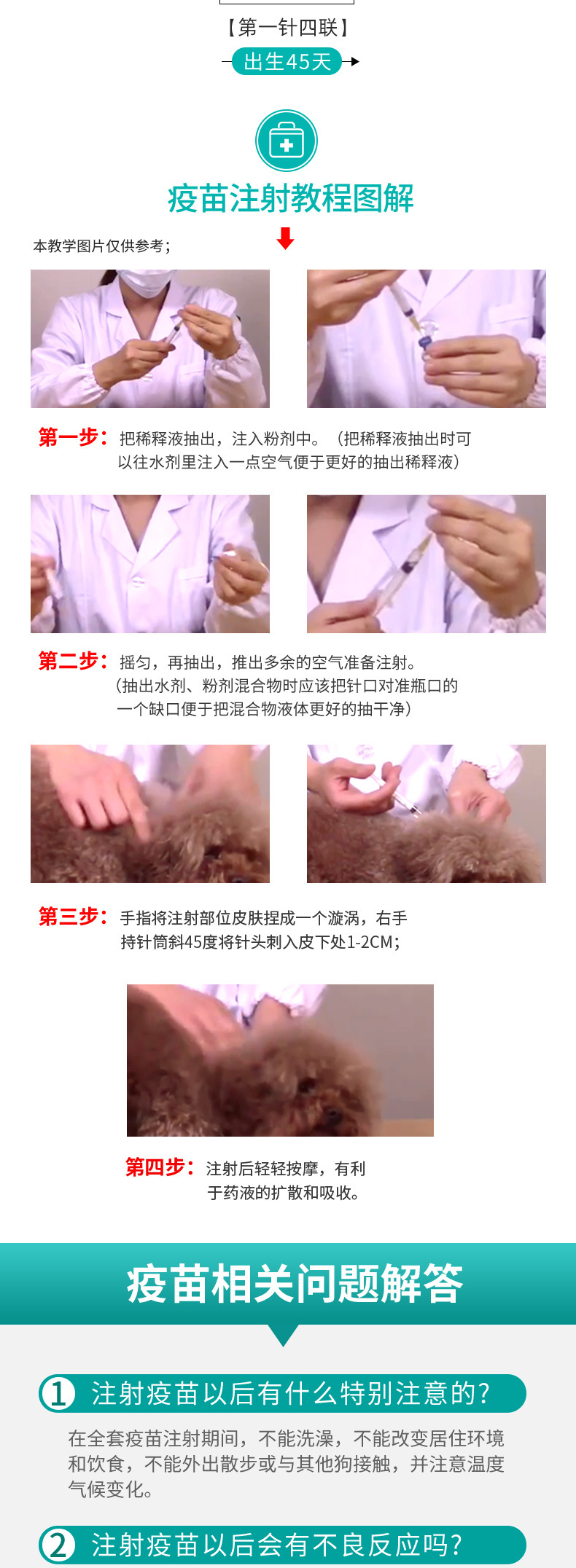 【第一针四联】

出生45天

疫苗注射教程图解

本教学图片仅供参考；

第一步：把稀释液抽出，注入粉剂中。（把稀释液抽出时可以往水剂里注入一点空气便于更好的抽出稀释液）

第二步：摇匀，再抽出，推出多余的空气准备注射。（抽出水剂、粉剂混合物时应该把针口对准瓶口的一个缺口便于把混合物液体更好的抽干净）

第三步：手指将注射部位皮肤捏成一个漩涡，右手持针筒斜45度将针头刺入皮下处1-2CM；

第四步：注射后轻轻按摩，有利于药液的扩散和吸收。

疫苗相关问题解答

1 注射疫苗以后有什么特别注意的？

在全套疫苗注射期间，不能洗澡，不能改变居住环境和饮食，不能外出散步或与其他狗接触，并注意温度气候变化。

2 注射疫苗以后会有不良反应吗？