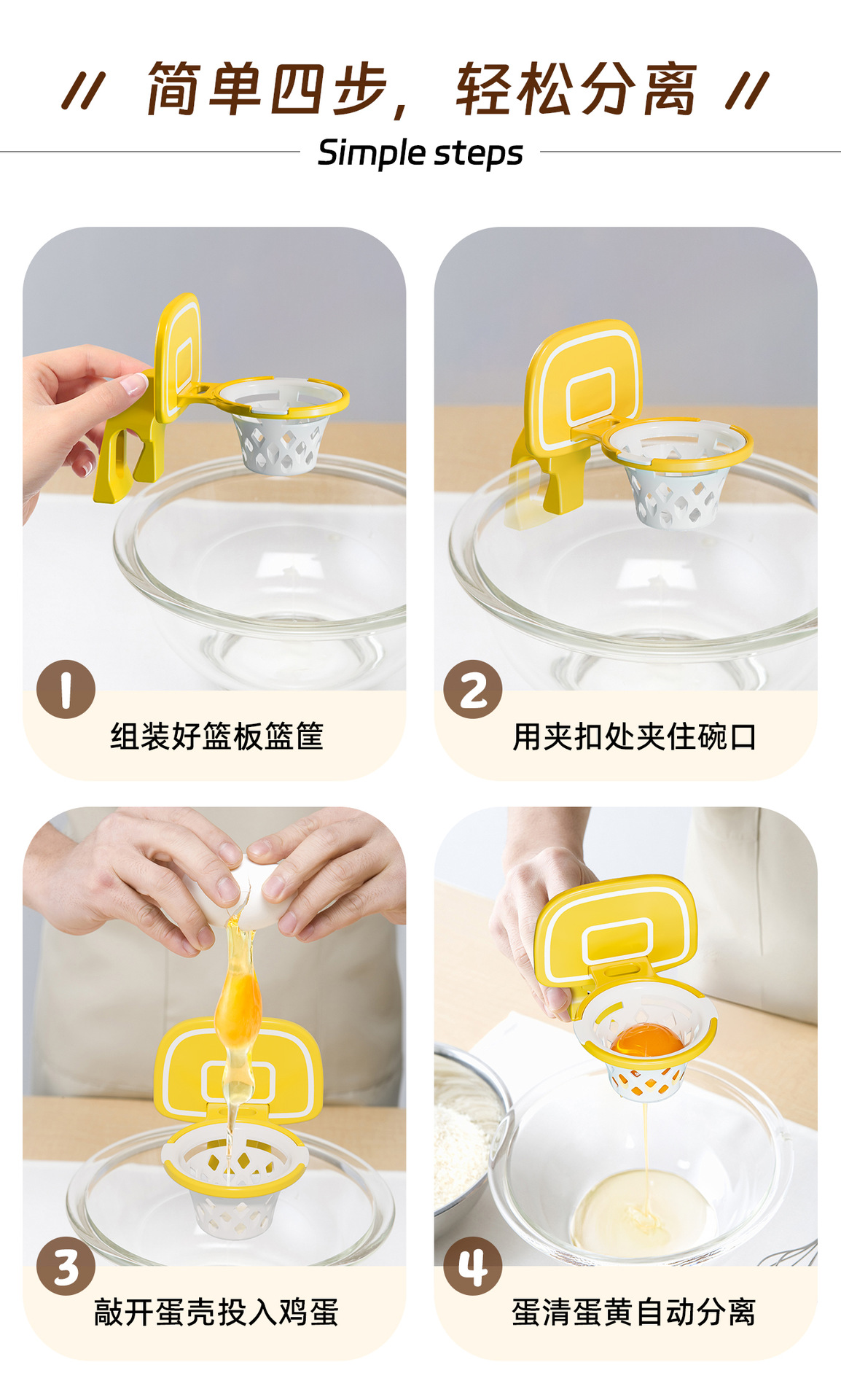 // 简单四步，轻松分离 //

Simple steps

1 组装好篮板篮筐

2 用夹扣处夹住碗口

3 敲开蛋壳投入鸡蛋

4 蛋清蛋黄自动分离