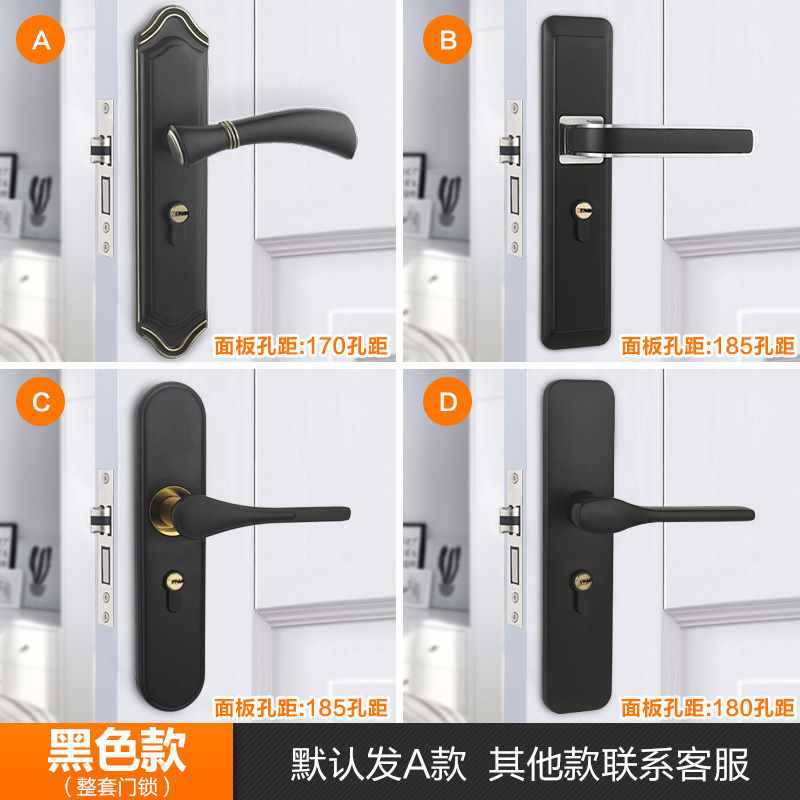 A

面板孔距:170孔距

B

面板孔距:185孔距

C

面板孔距:185孔距

D

面板孔距:180孔距

黑色款
(整套门锁)

默认发A款 其他款联系客服