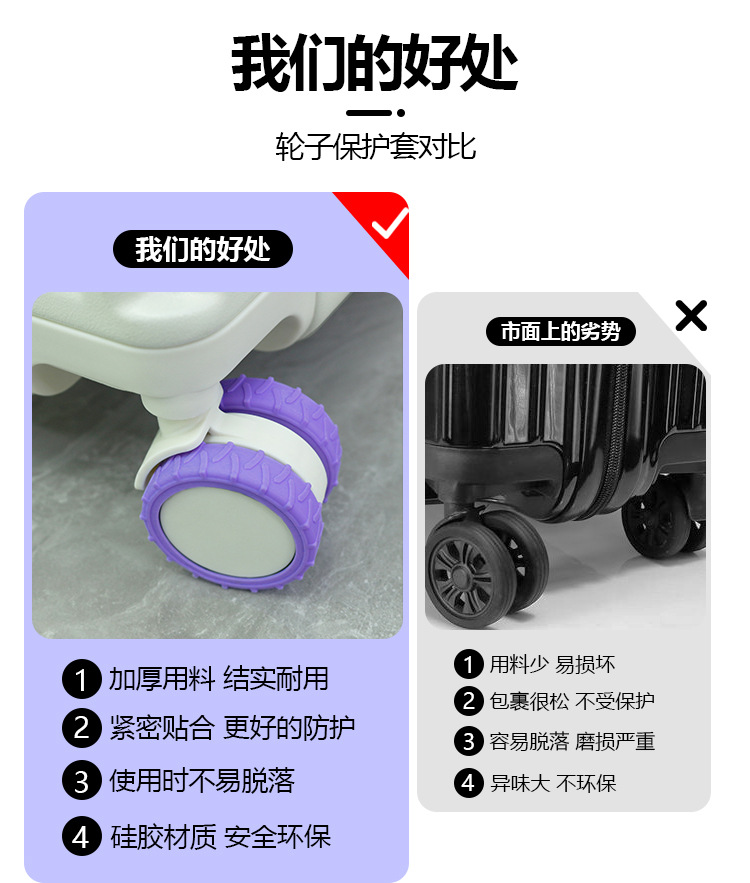 我们的好处

轮子保护套对比

我们的好处

1 加厚用料 结实耐用
2 紧密贴合 更好的防护
3 使用时不易脱落
4 硅胶材质 安全环保

市面上的劣势

1 用料少 易损坏
2 包裹很松 不受保护
3 容易脱落 磨损严重
4 异味大 不环保