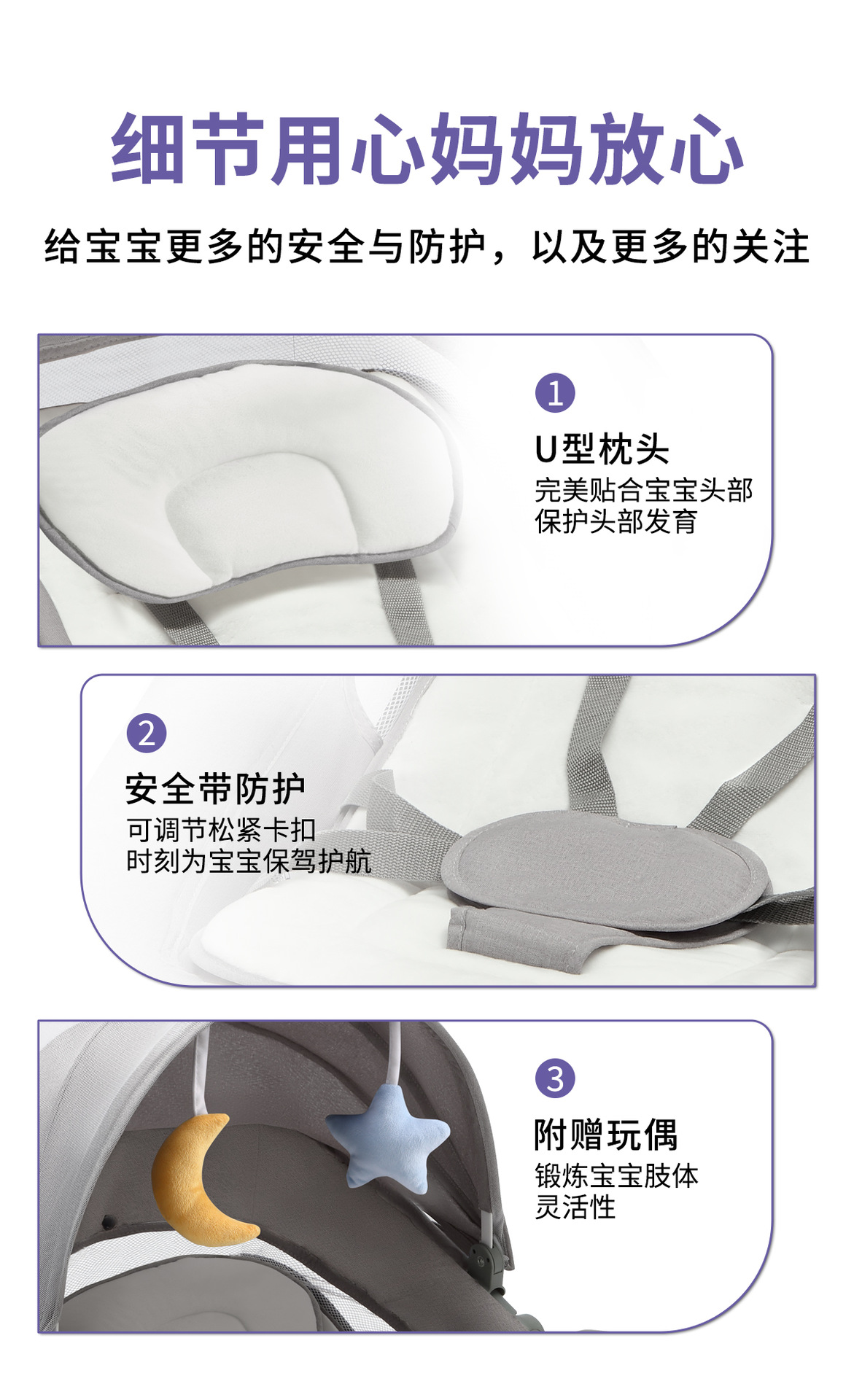 细节用心妈妈放心

给宝宝更多的安全与防护，以及更多的关注

1

U型枕头

完美贴合宝宝头部
保护头部发育

2

安全带防护

可调节松紧卡扣
时刻为宝宝保驾护航

3

附赠玩偶

锻炼宝宝肢体
灵活性