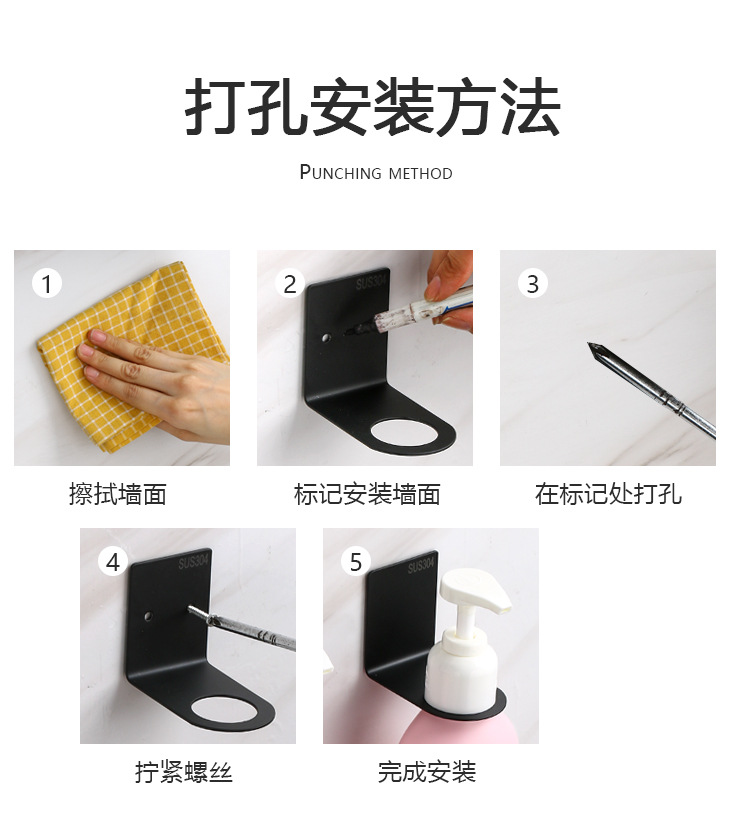 打孔安装方法

PUNCHING METHOD

1

擦拭墙面

2

SUS304

标记安装墙面

3

在标记处打孔

4

SUS304

拧紧螺丝

5

SUS304

完成安装