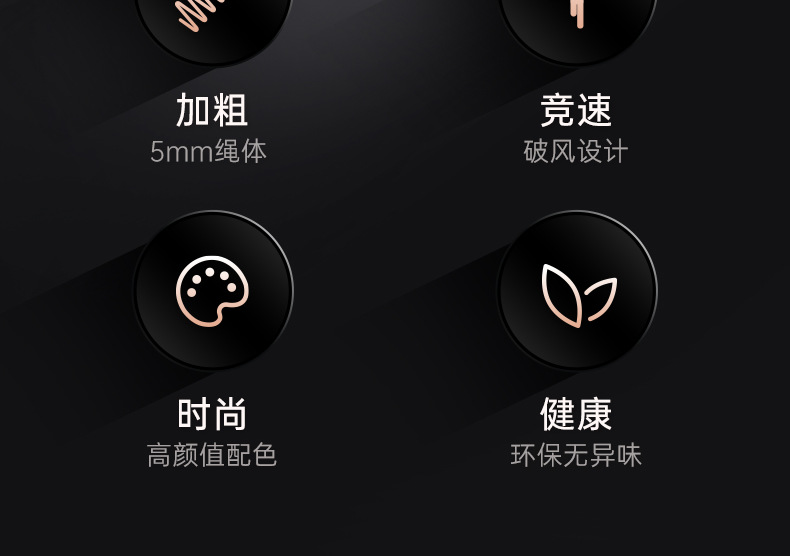 加粗
5mm绳体

竞速
破风设计

时尚
高颜值配色

健康
环保无异味