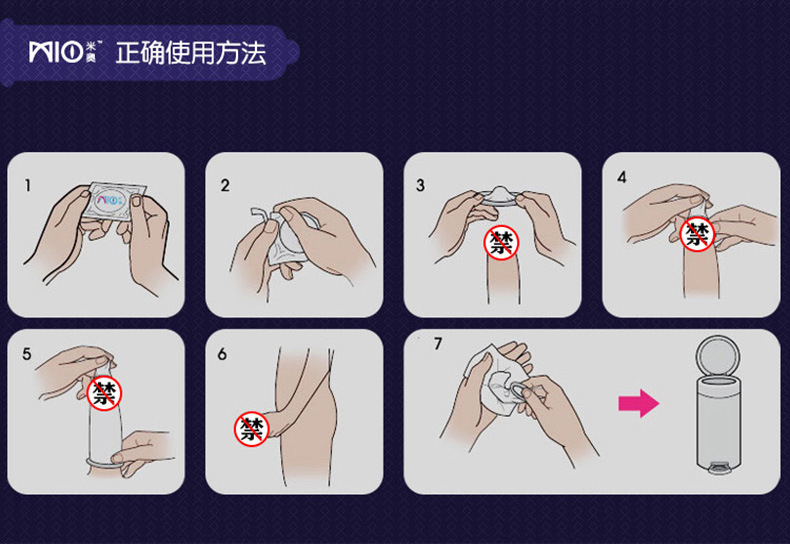 MIO 米奥 正确使用方法

1

2

3

禁

4

禁

5

禁

6

禁

7